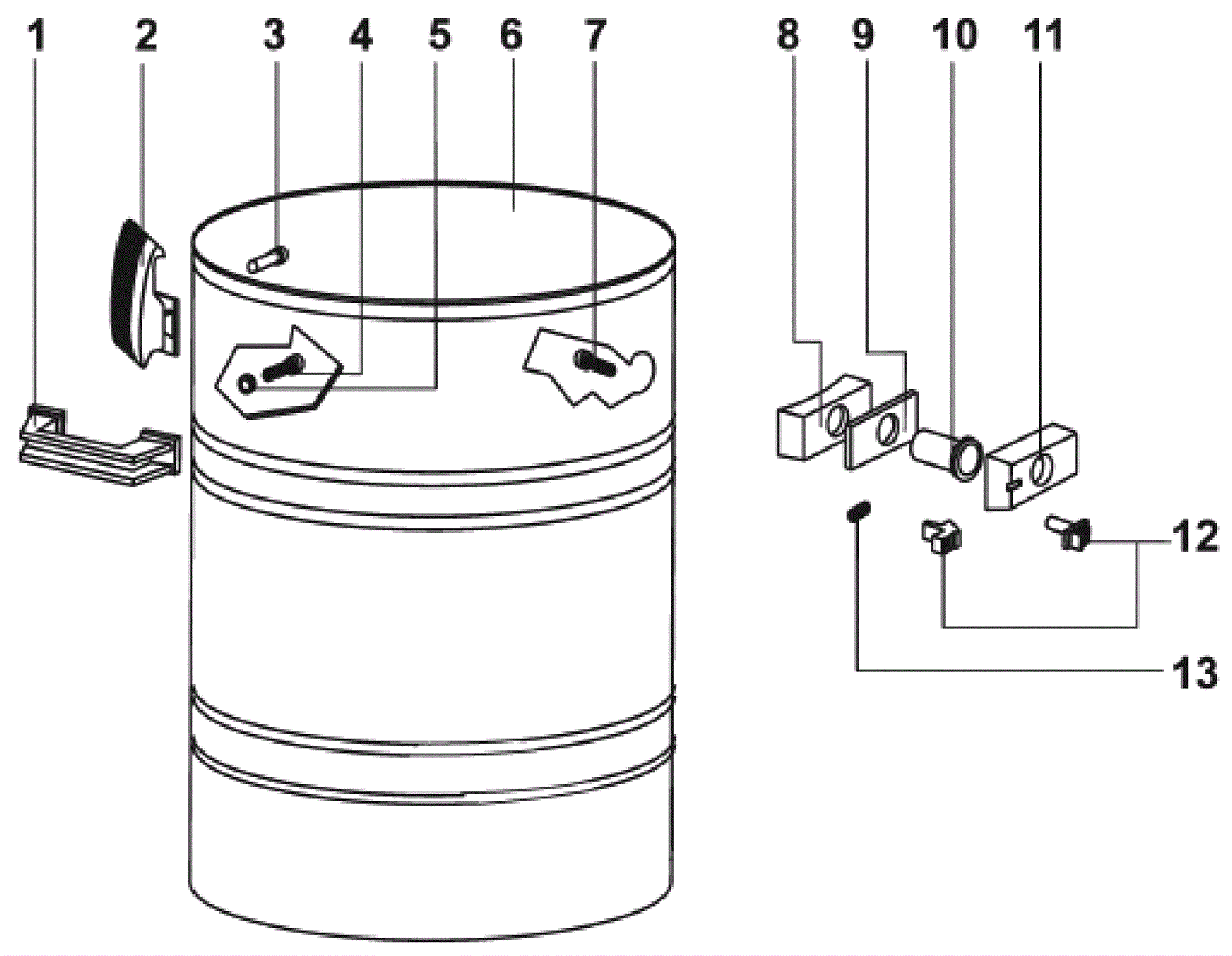 1 2 3 4 5 6 7 8 9 10 11 12 13