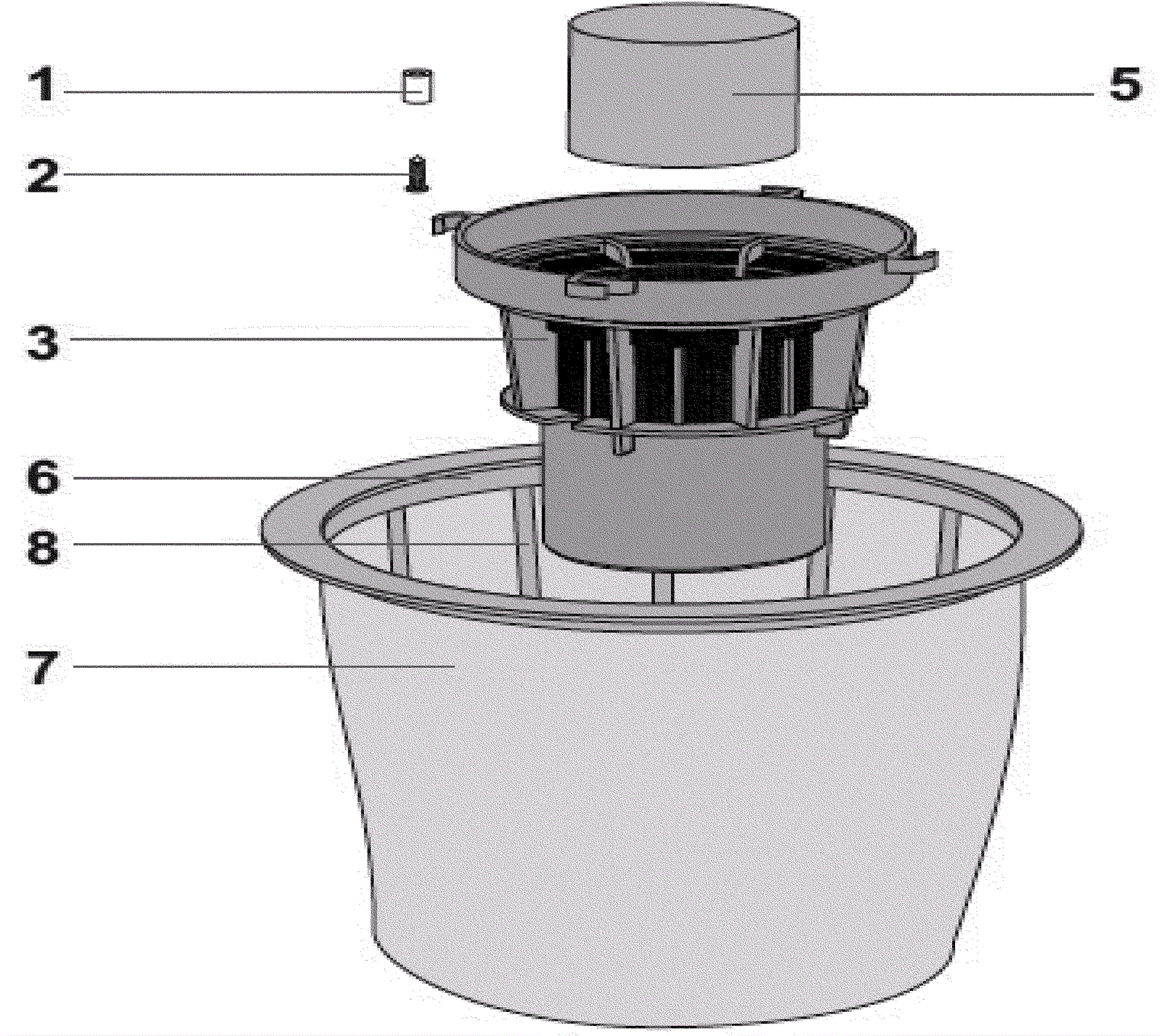 1
5
2
3
6
8
7