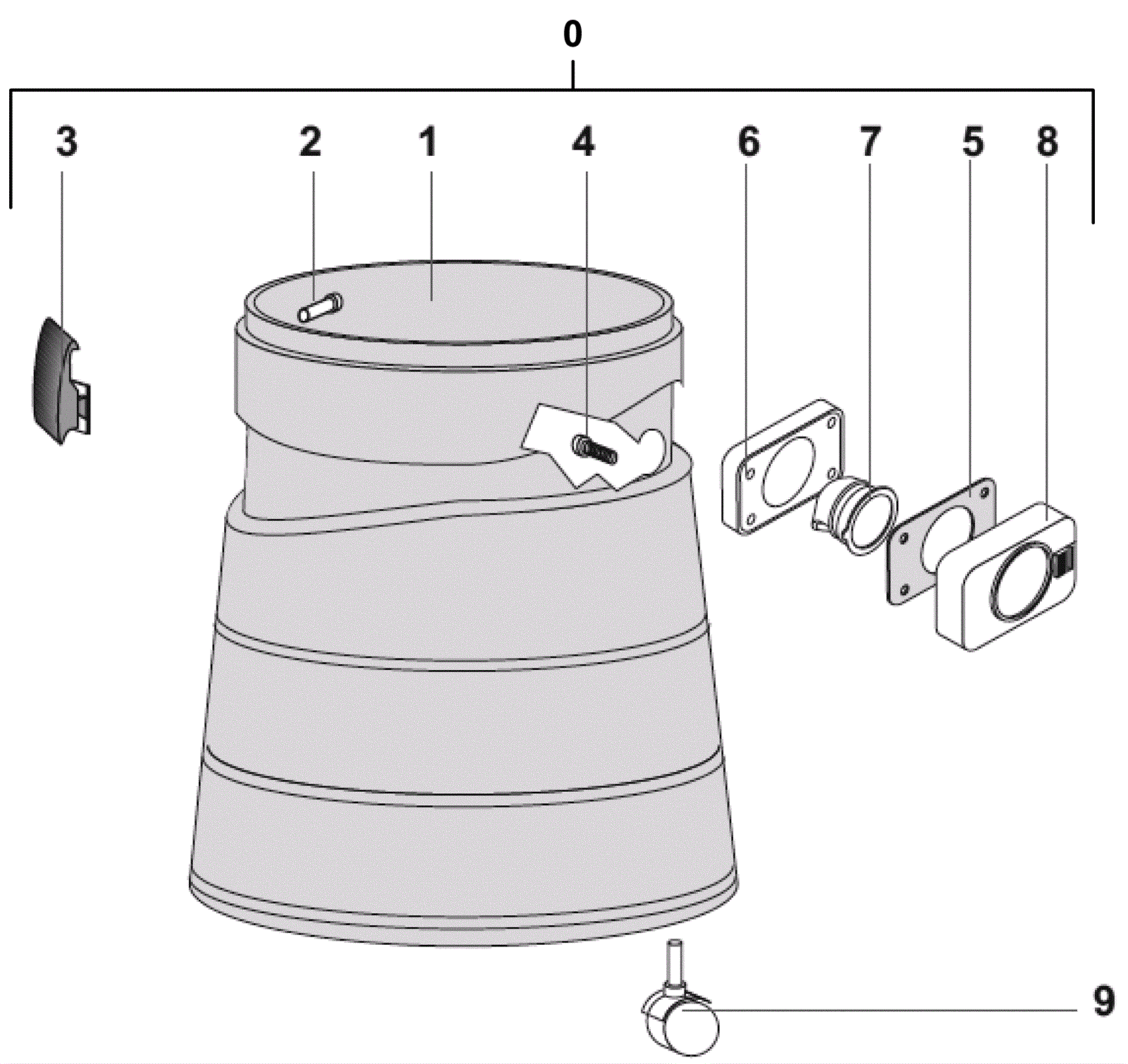 0

3 2 1 4 6 7 5 8

9