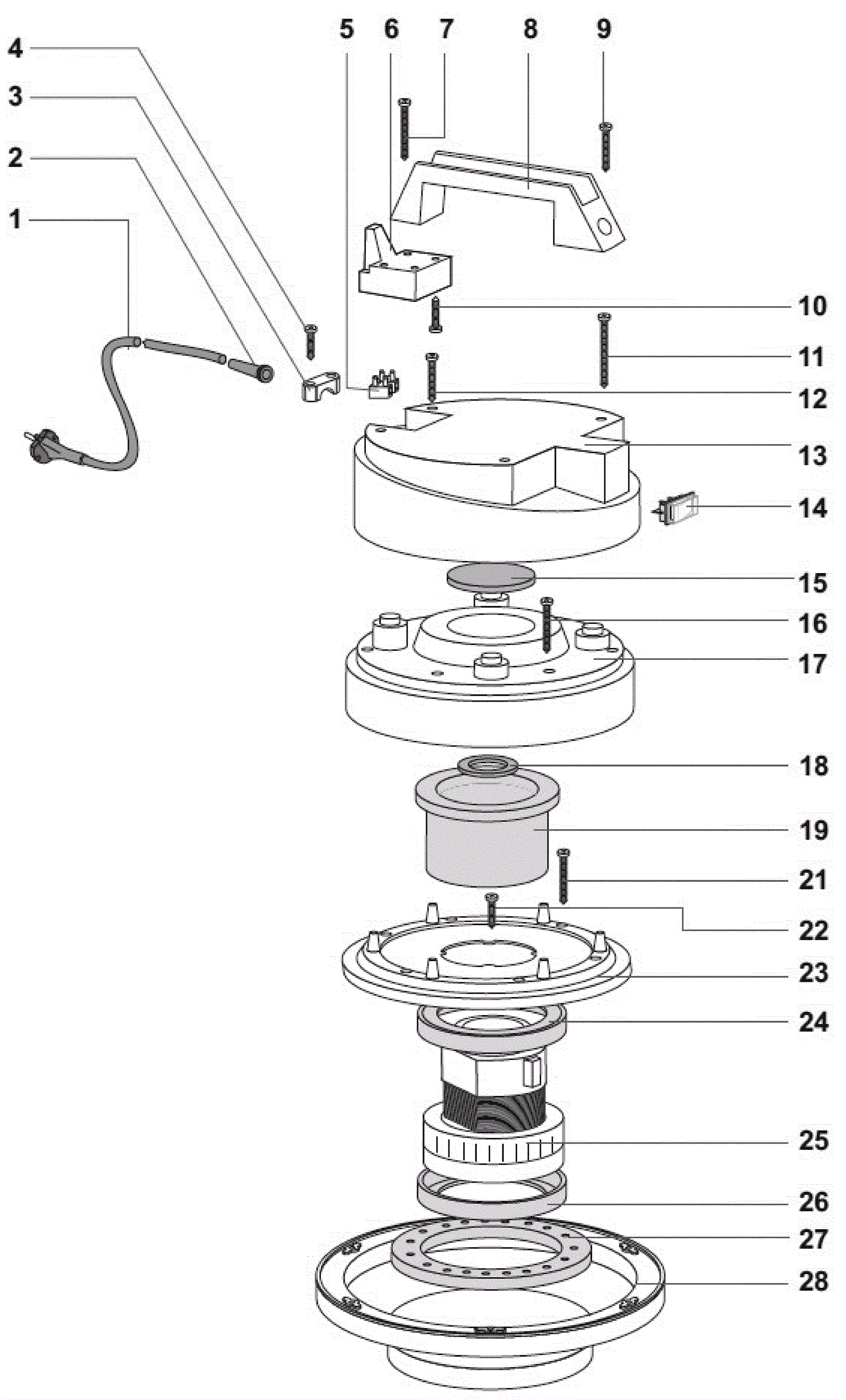 4
3
2
1
5
6
7
8
9
10
11
12
13
14
15
16
17
18
19
21
22
23
24
25
26
27
28