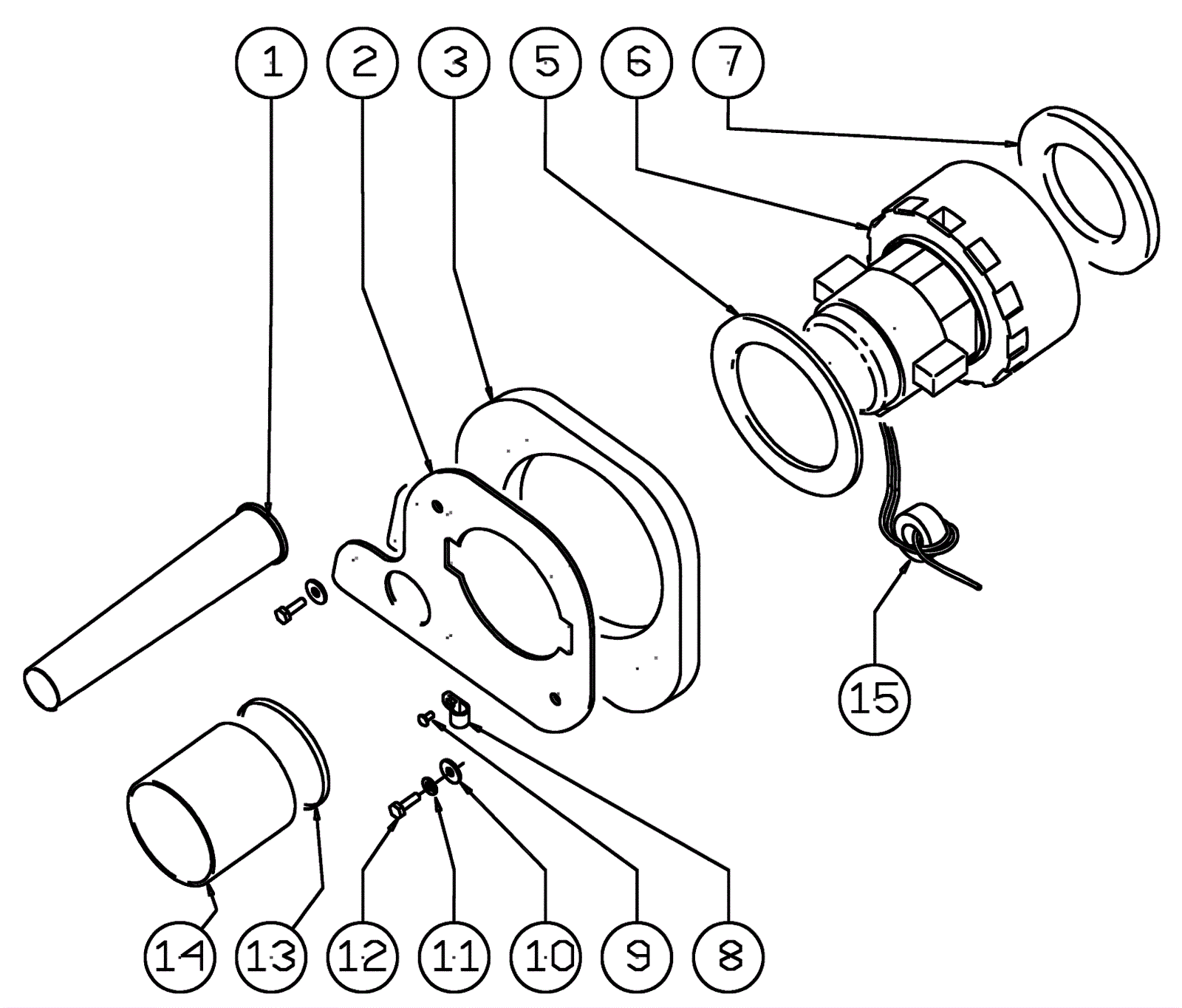 1
2
3
5
6
7
15
14
13
12
11
10
9
8