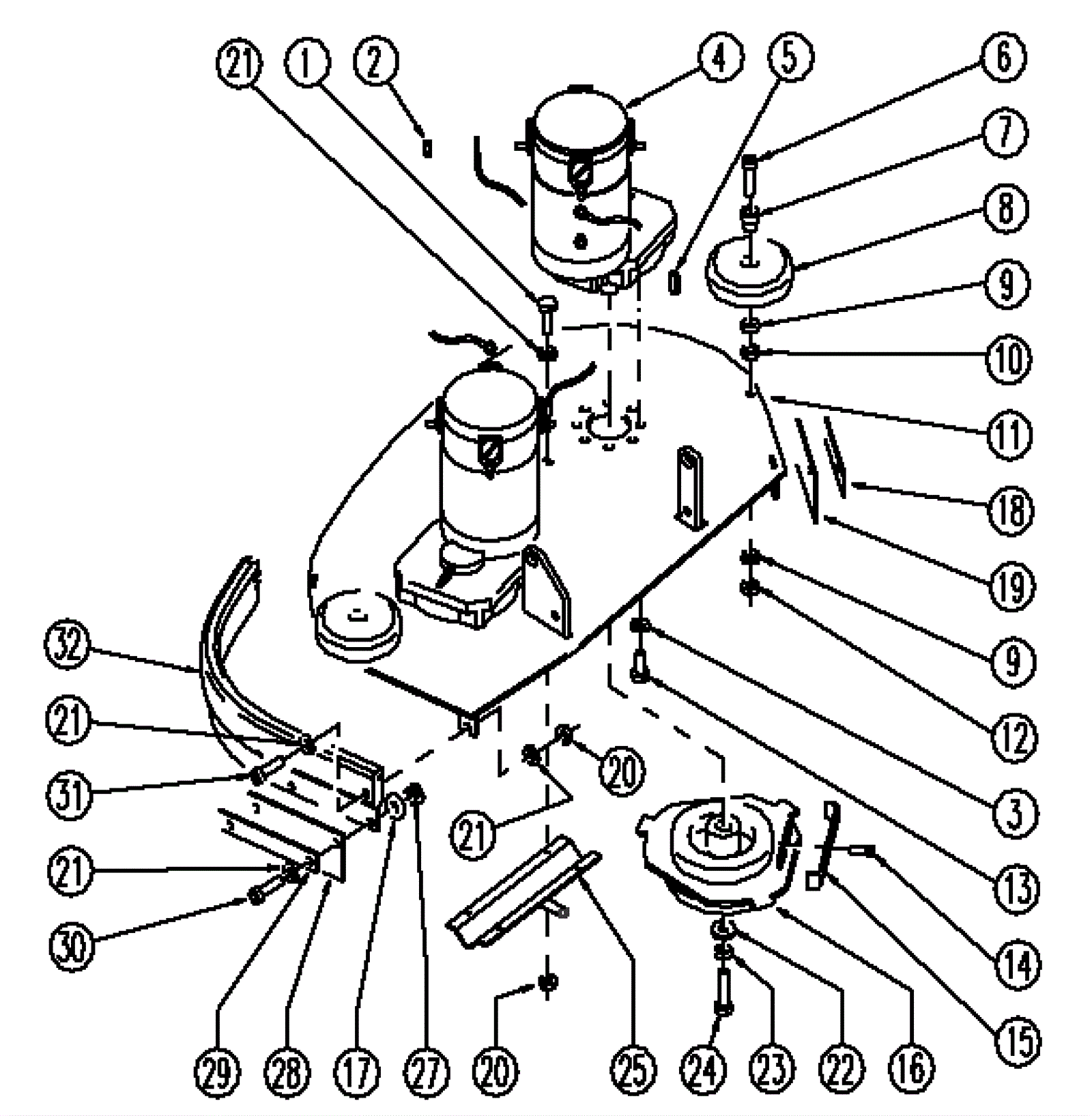 21 1 2 4 5 6
7
8
9
10
11
18
19
9
12
3
13
14
15
32
21
31
21
30
20
21
29 28 17 27 20 25 24 23 22 16