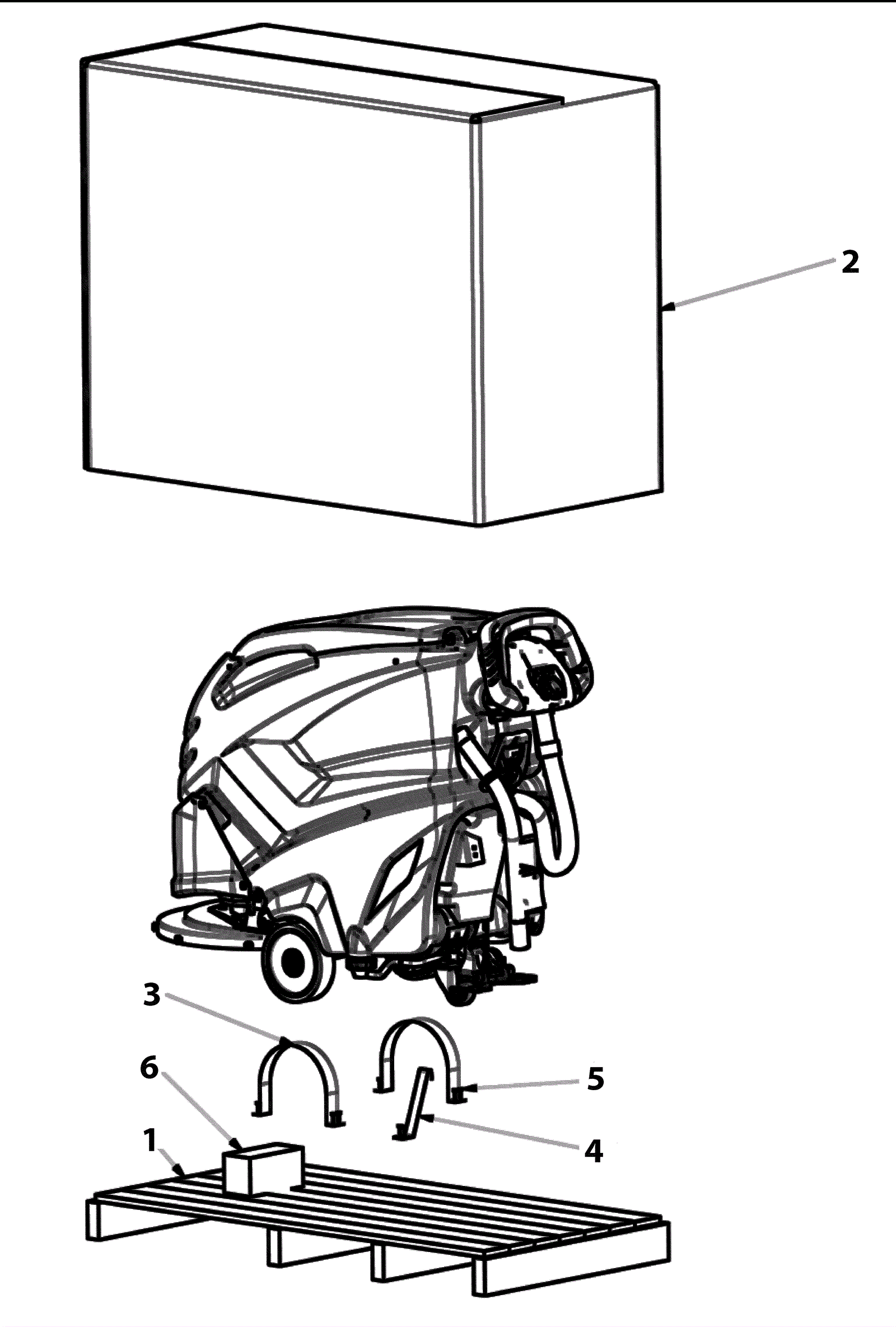 2
3
6
5
1
4