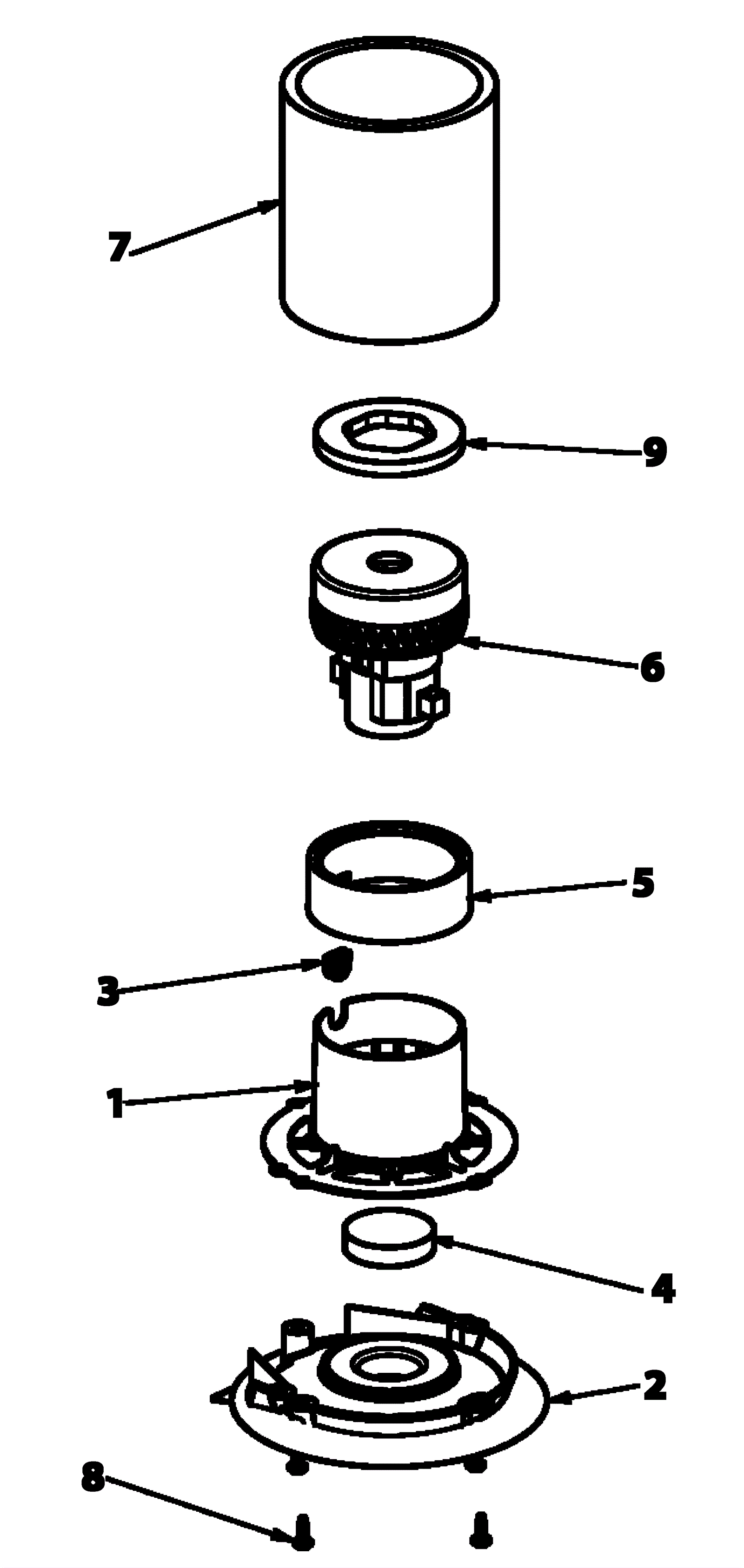 7
9
6
5
3
1
4
2
8