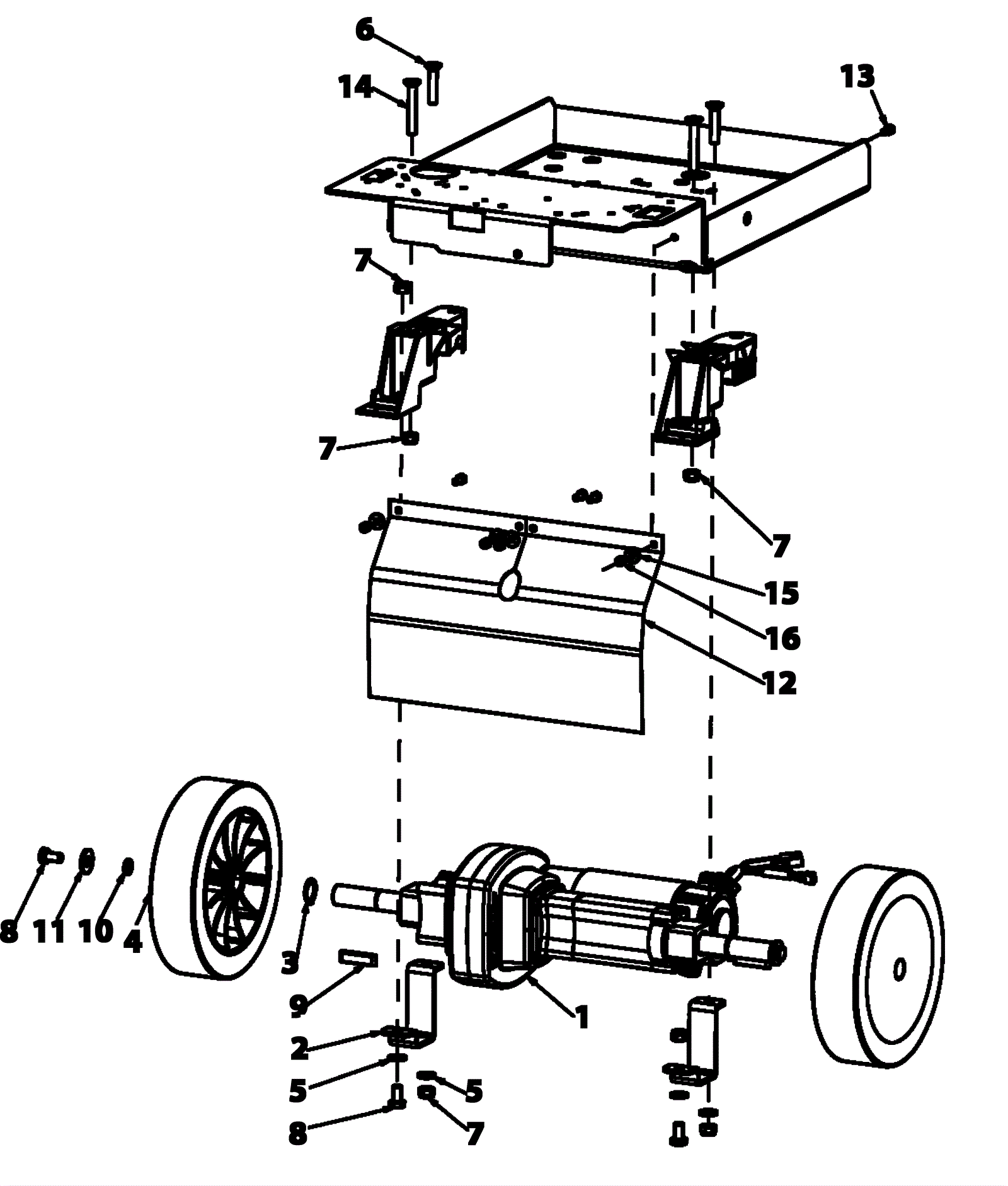 6
14
13
7
7
7
15
16
12
8
11
10
4
3
9
1
2
5
5
8
7