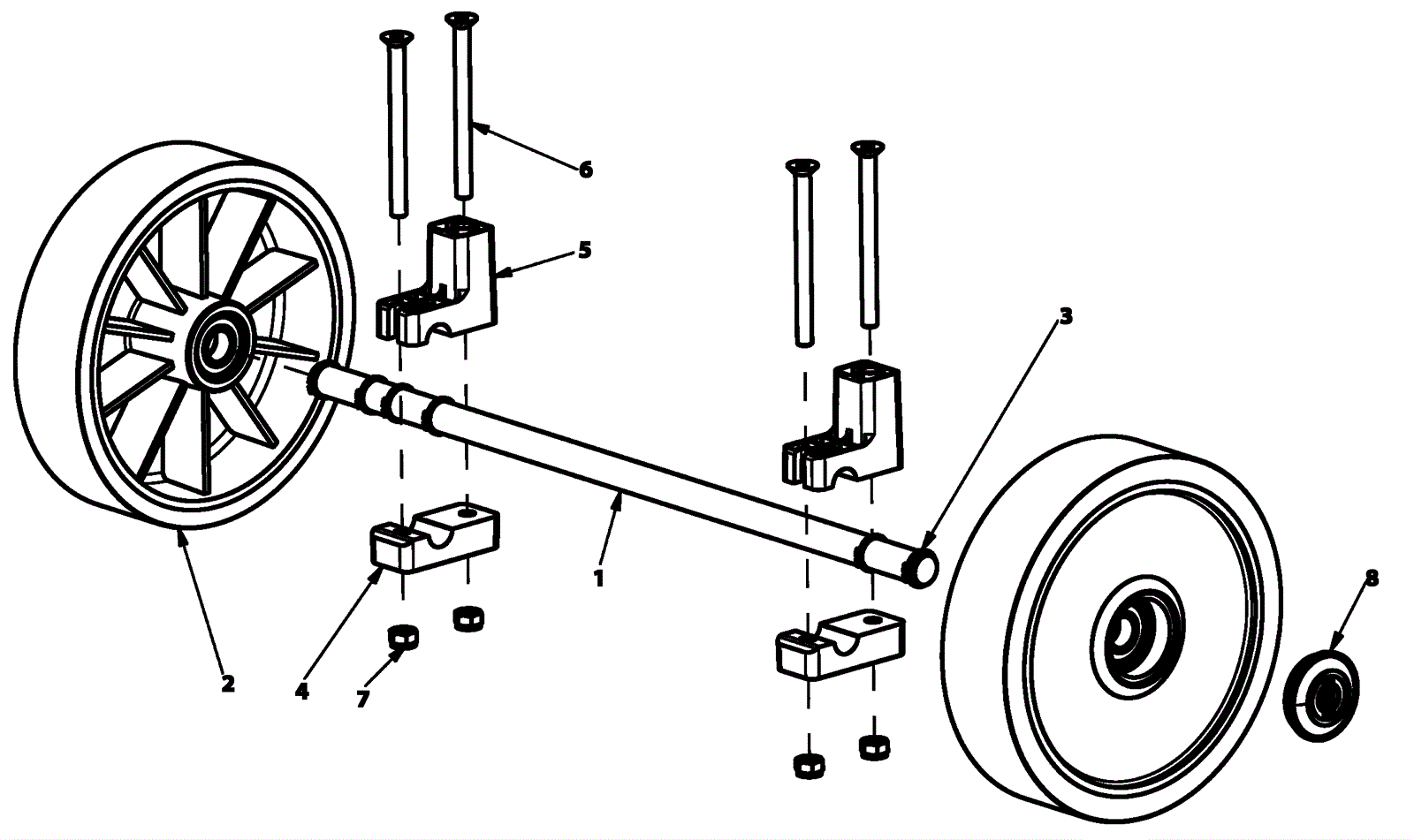 6
5
3
1
2
4
7
8