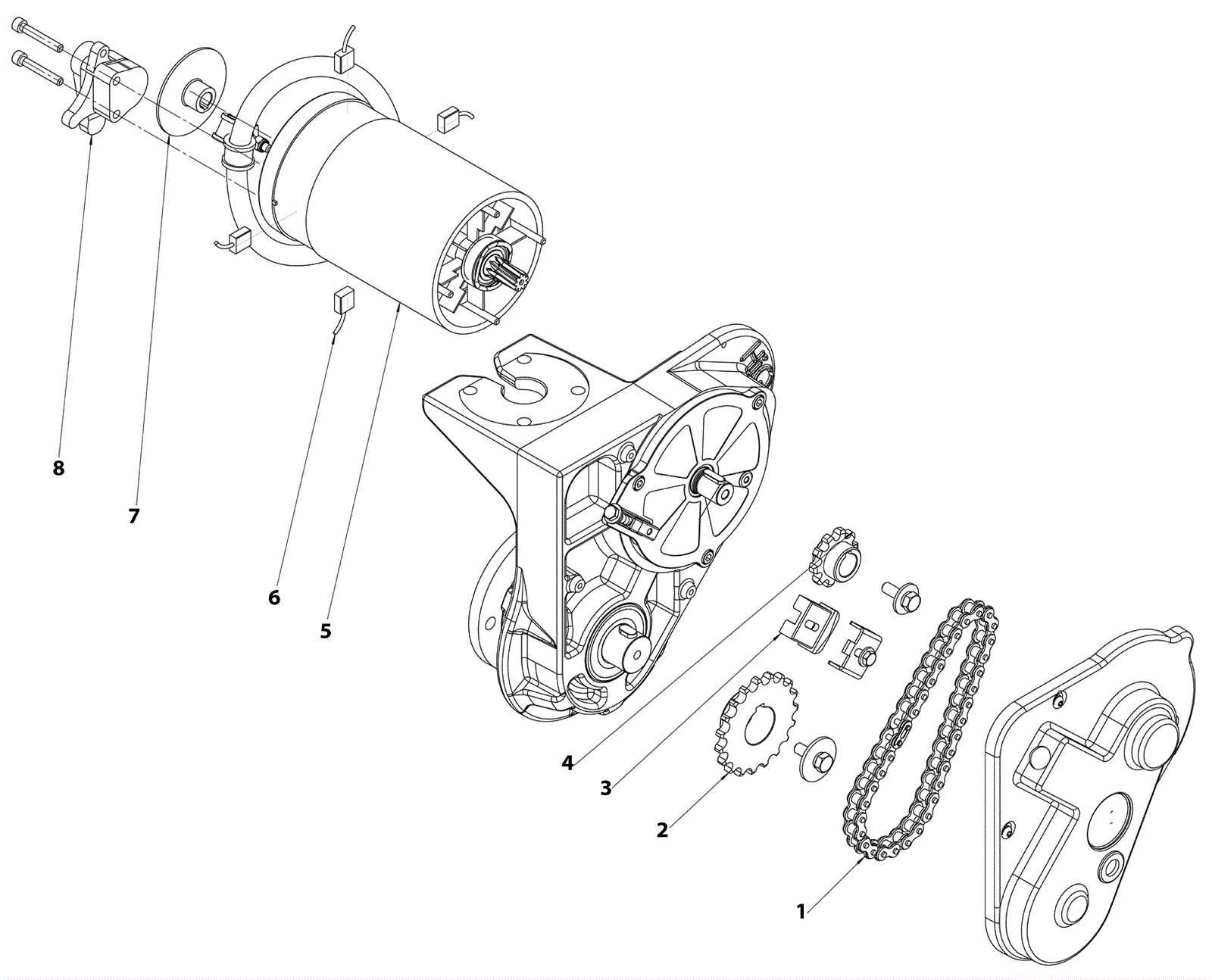 8

7

6

5

4

3

2

1