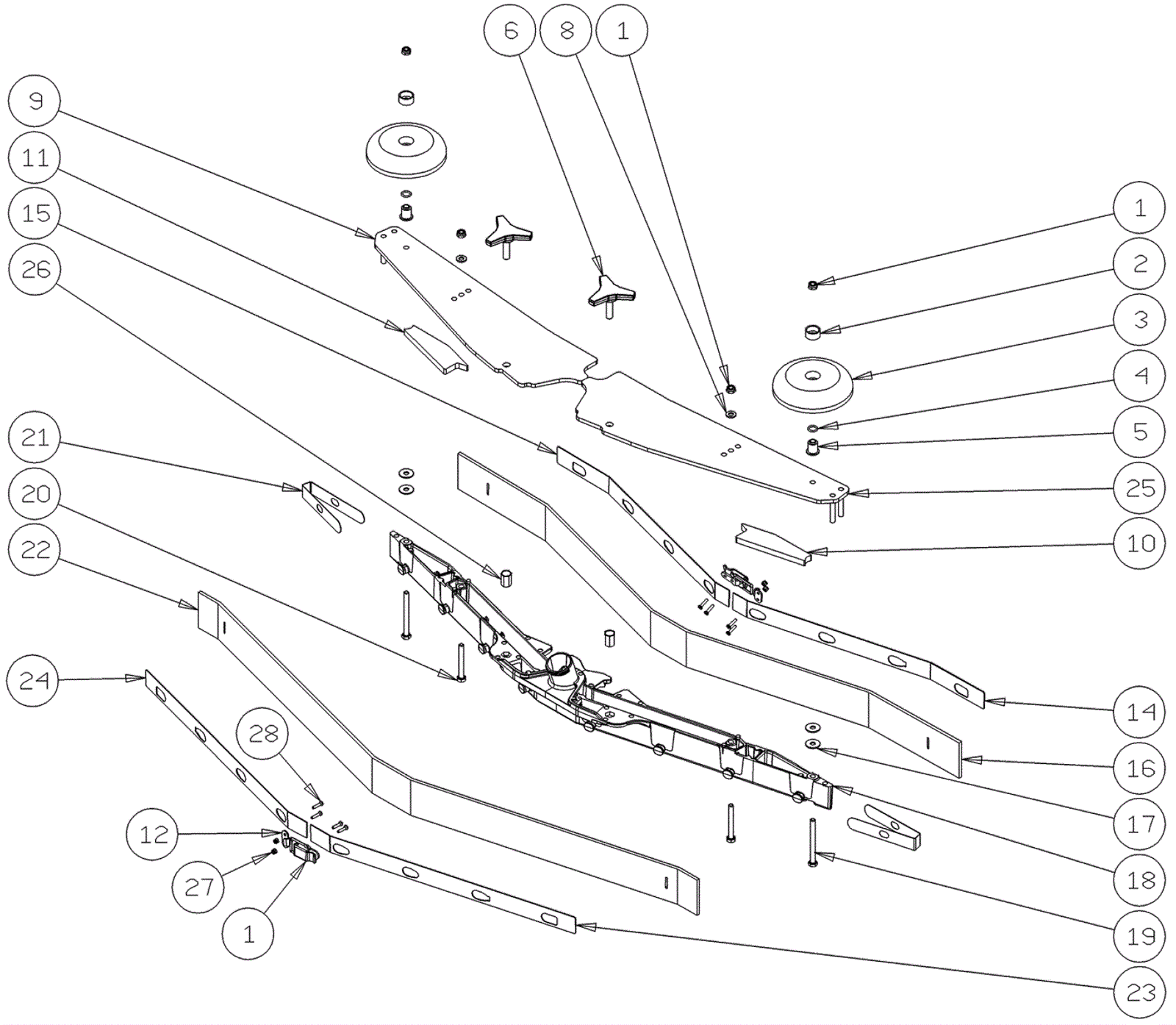 6
8
1
9
11
15
26
1
2
3
4
5
25
10
21
20
22
24
28
12
27
1
14
16
17
18
19
23