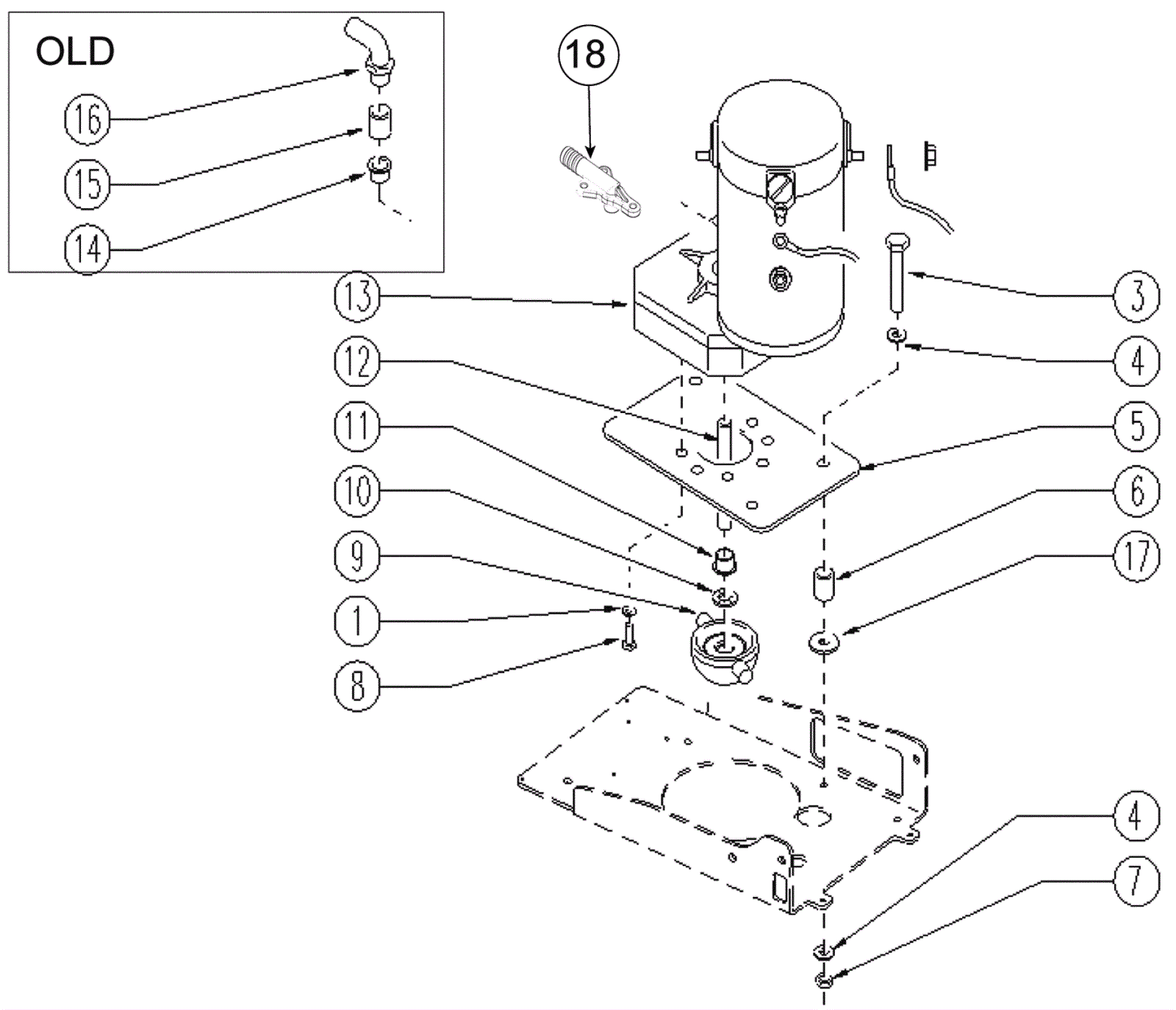 OLD

16

15

14

18

13

12

11

10

9

1

8

3

4

5

6

17

4

7