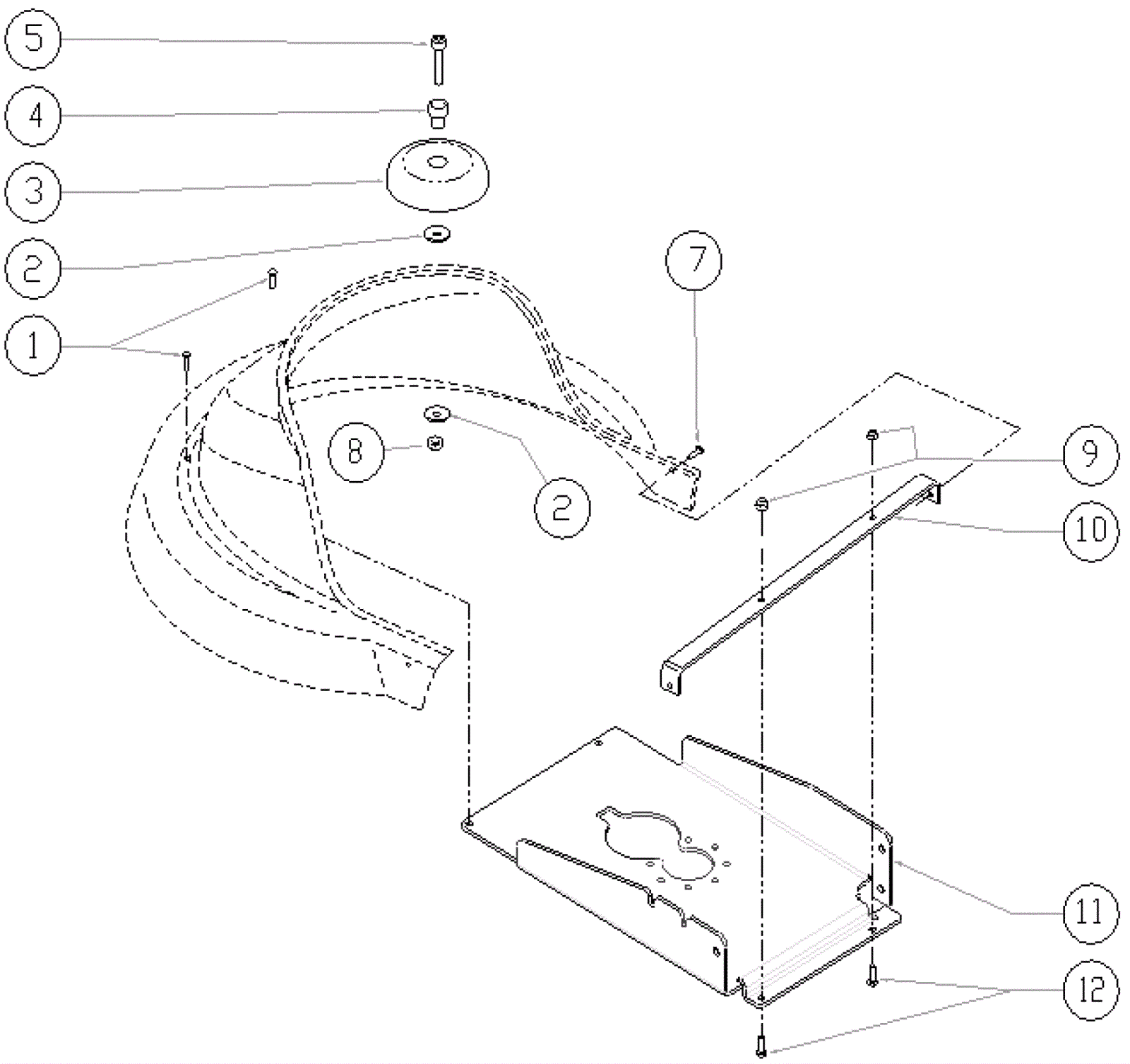 5
4
3
2
1
7
8
2
9
10
11
12