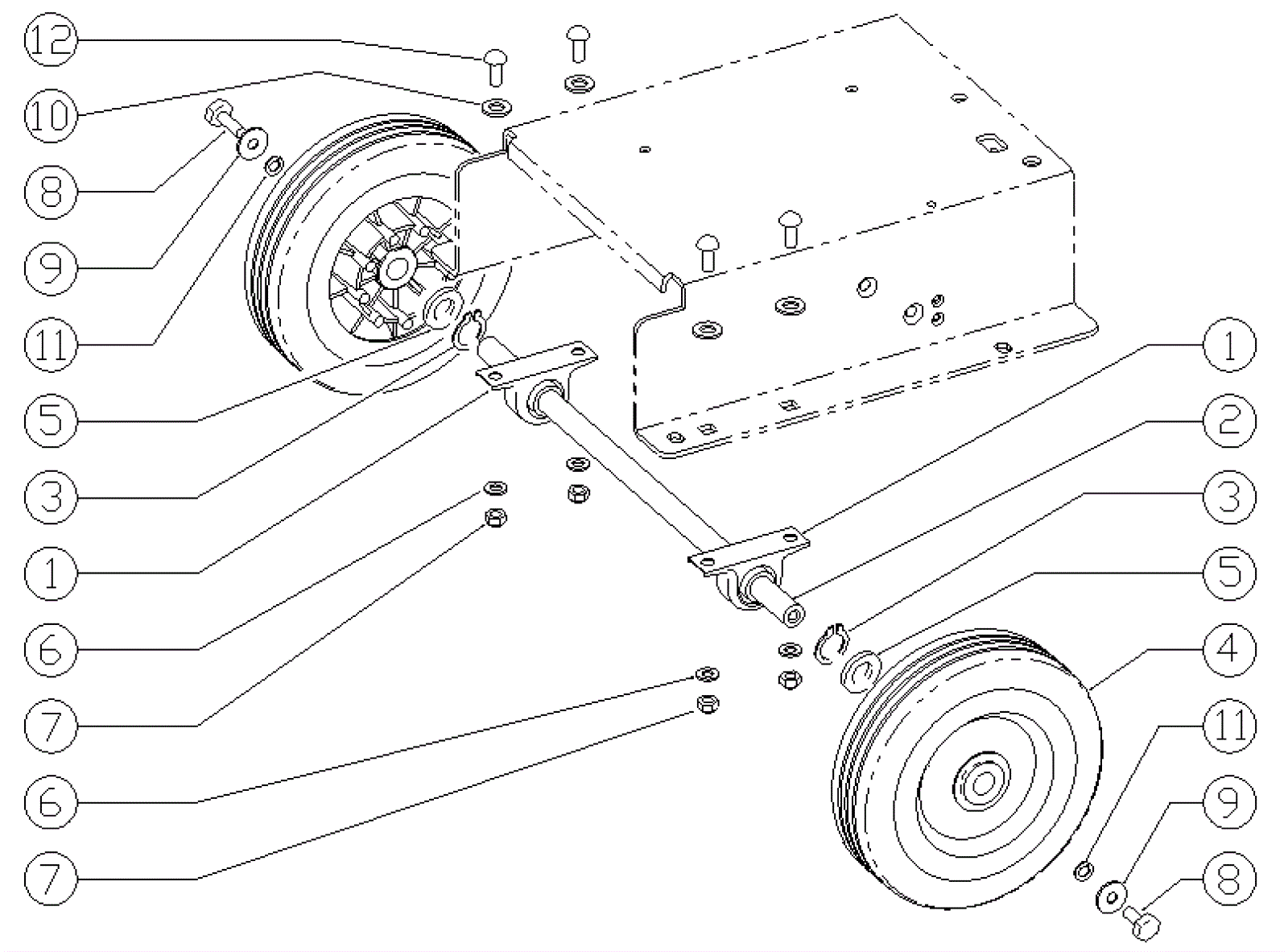 12
10
8
9
11
5
3
1
6
7
6
7
1
2
3
5
4
11
9
8