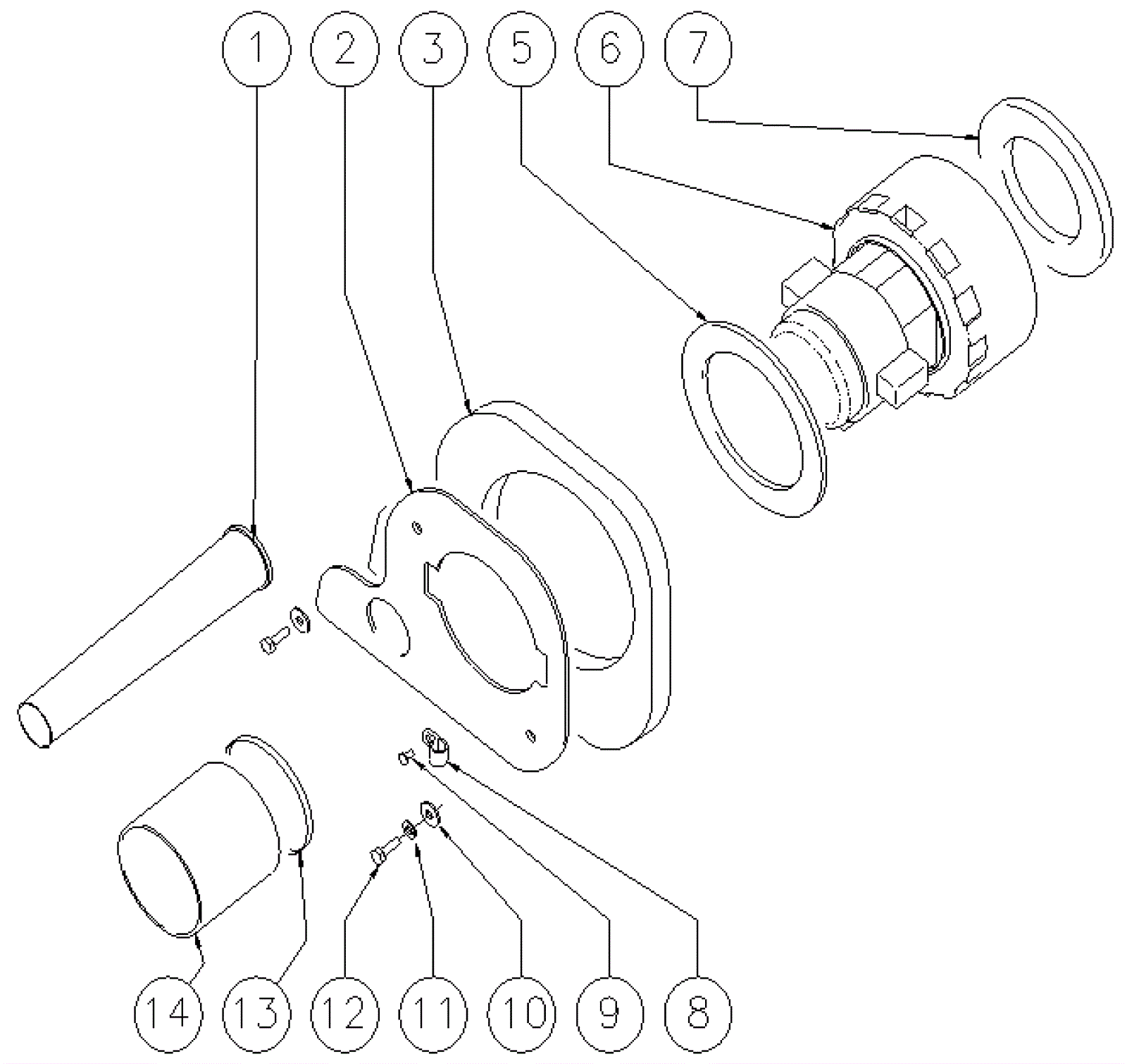 1 2 3 5 6 7

14 13 12 11 10 9 8