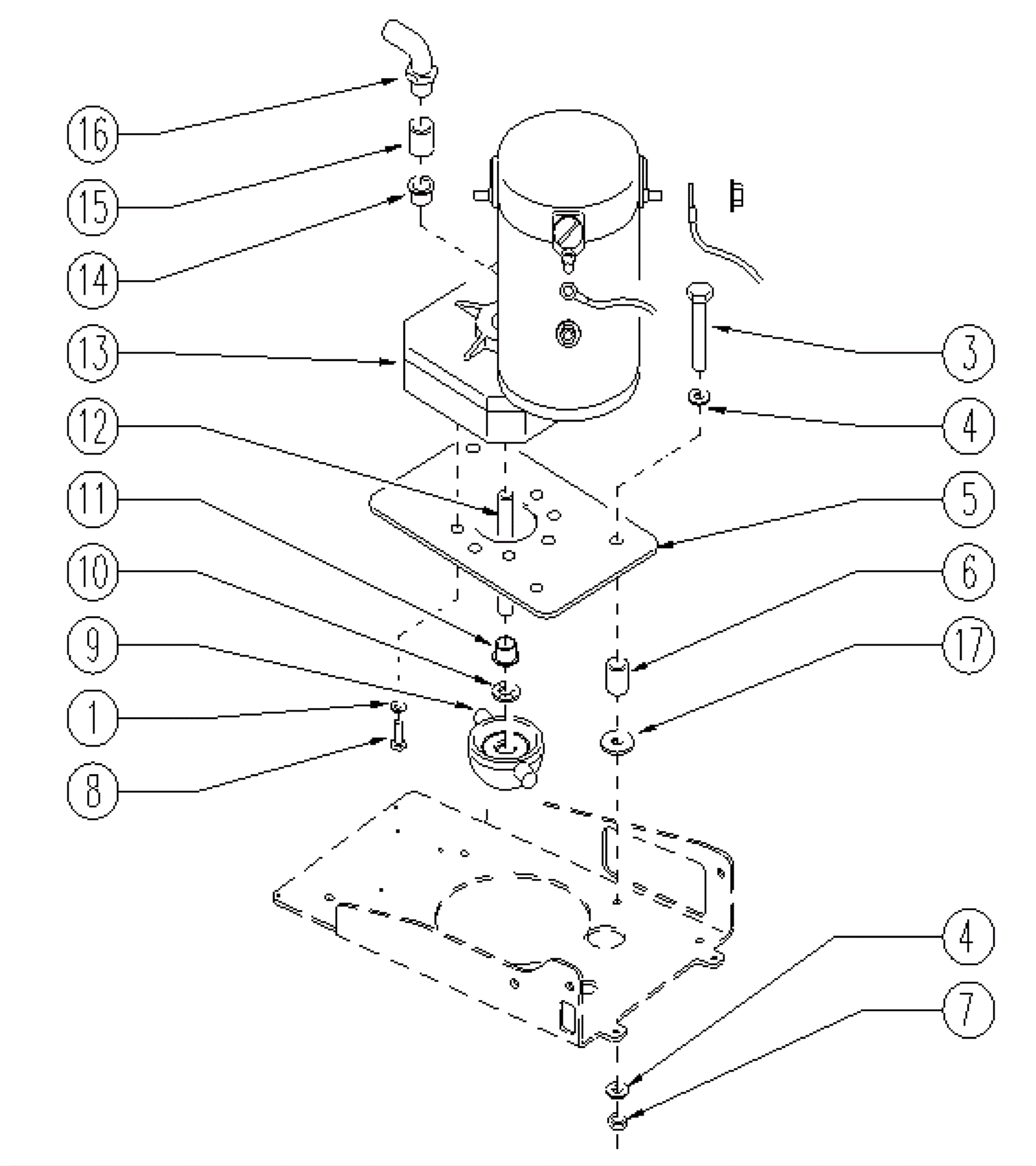 16
15
14
13
12
11
10
9
1
8
3
4
5
6
17
4
7