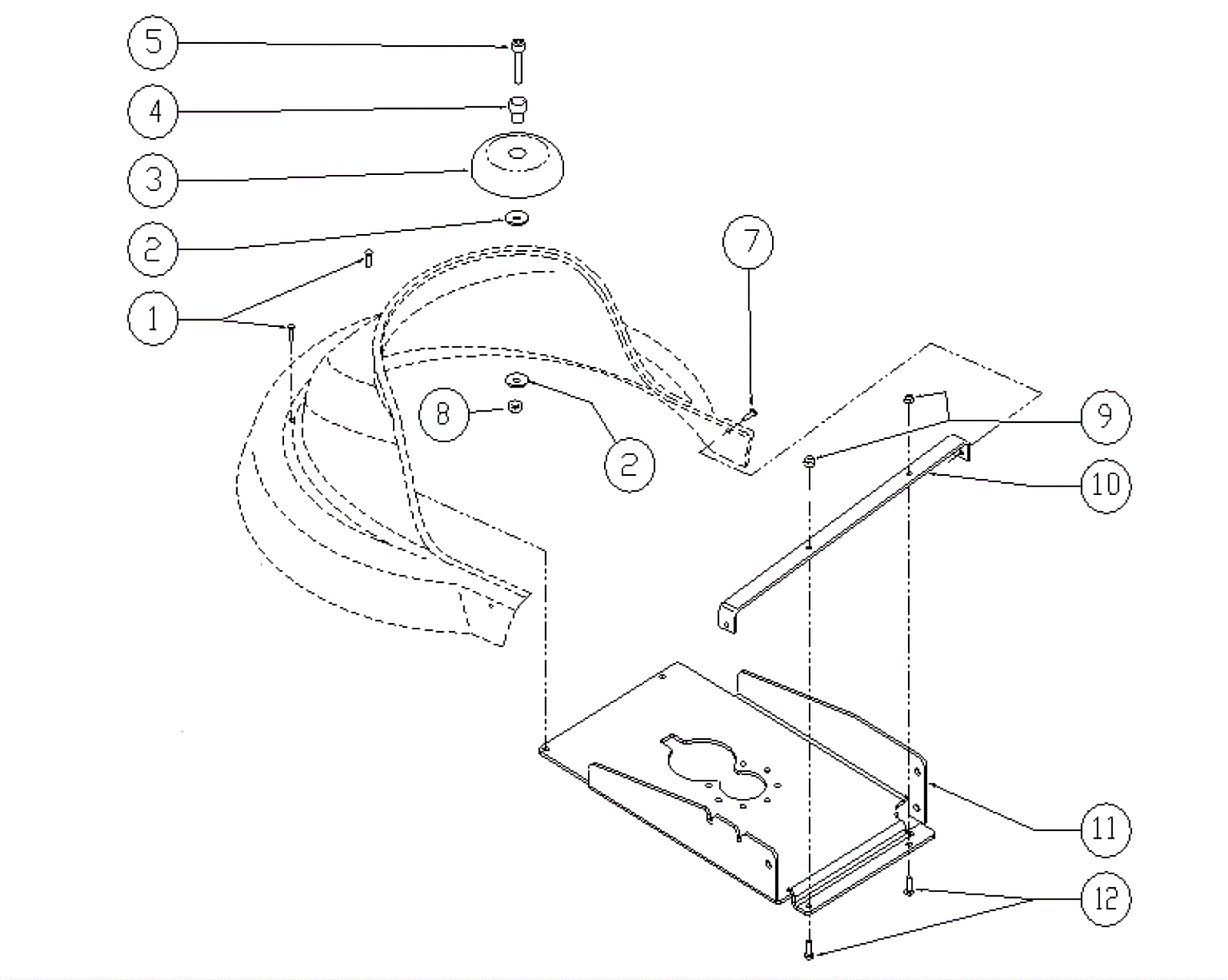 5
4
3
2
1
7
8
2
9
10
11
12