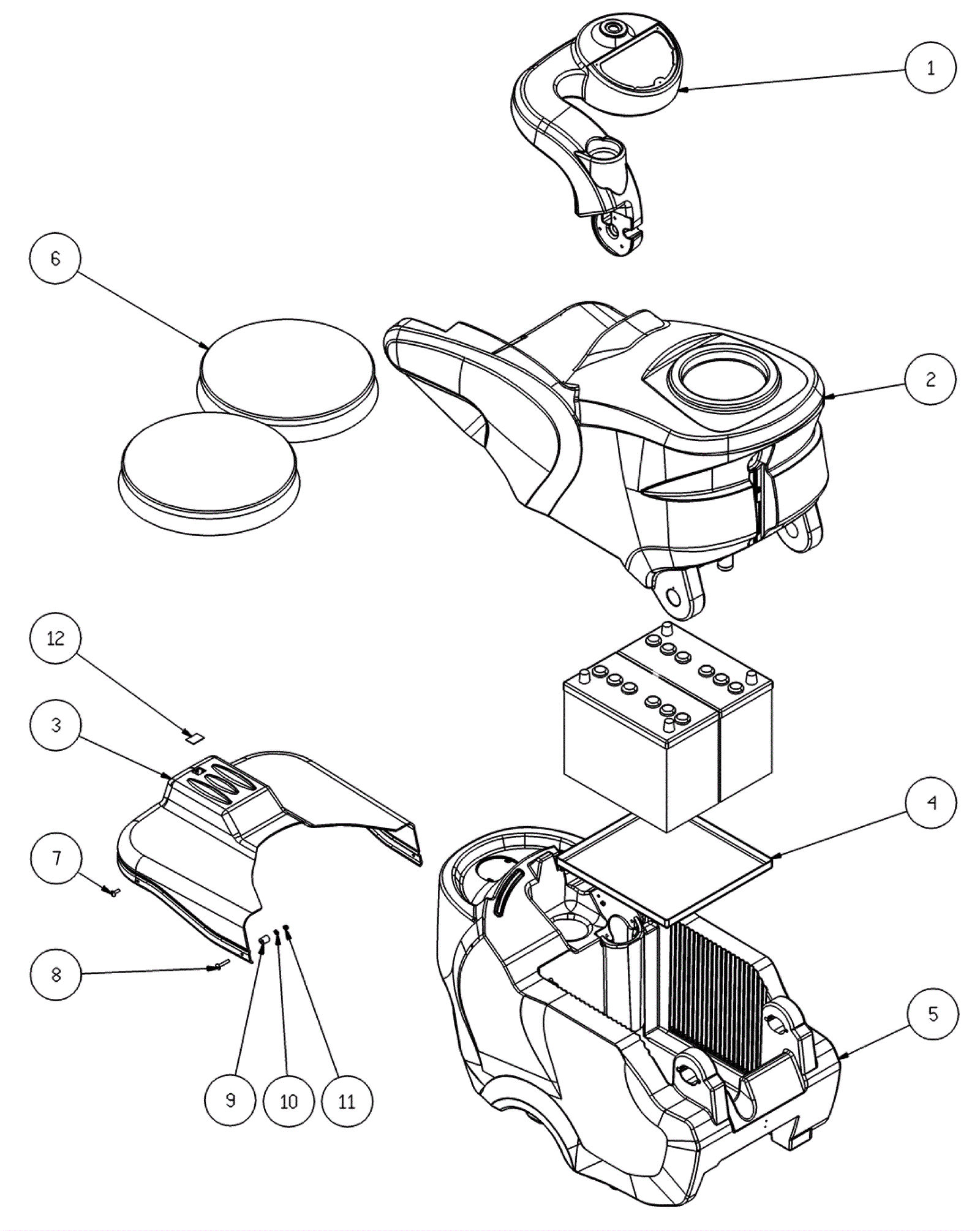 1

6

2

12

3

4

7

8

5

9

10

11