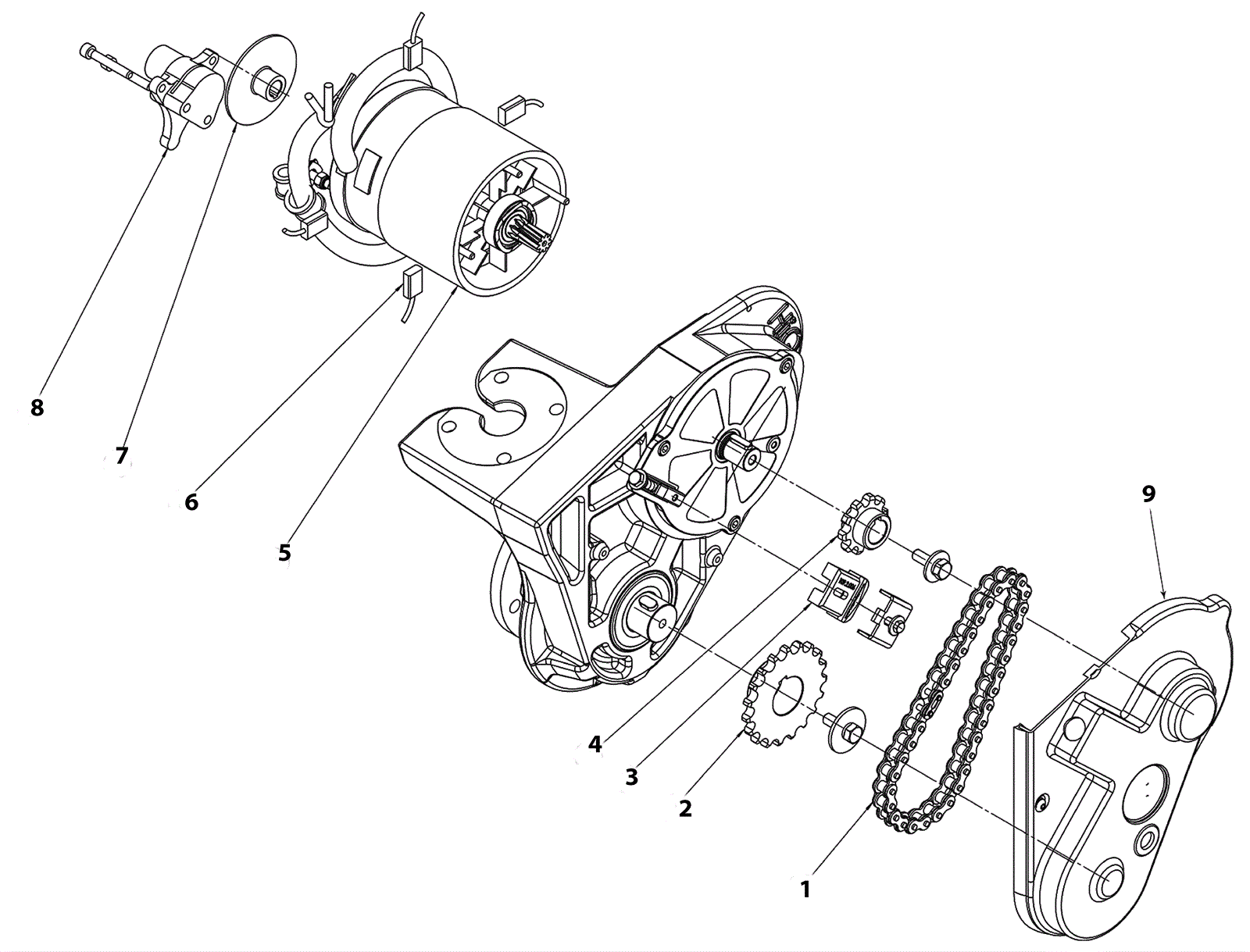 8
7
6
5
9
4
3
2
1