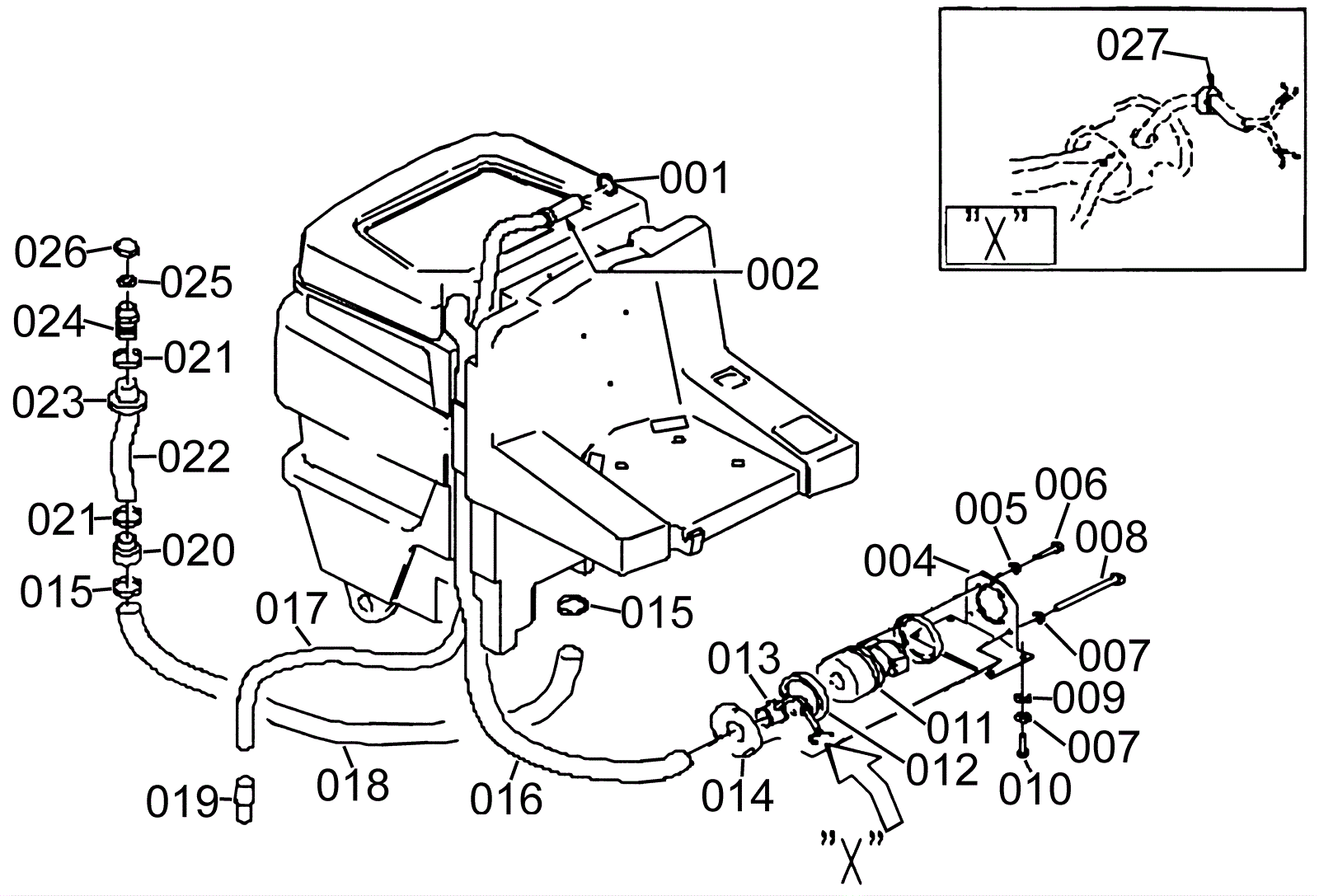 027
"X"
001
002
026
025
024
021
023
022
021
020
015
017
015
018
019
016
013
014
012
011
004
005
006
008
007
009
007
010
"X"