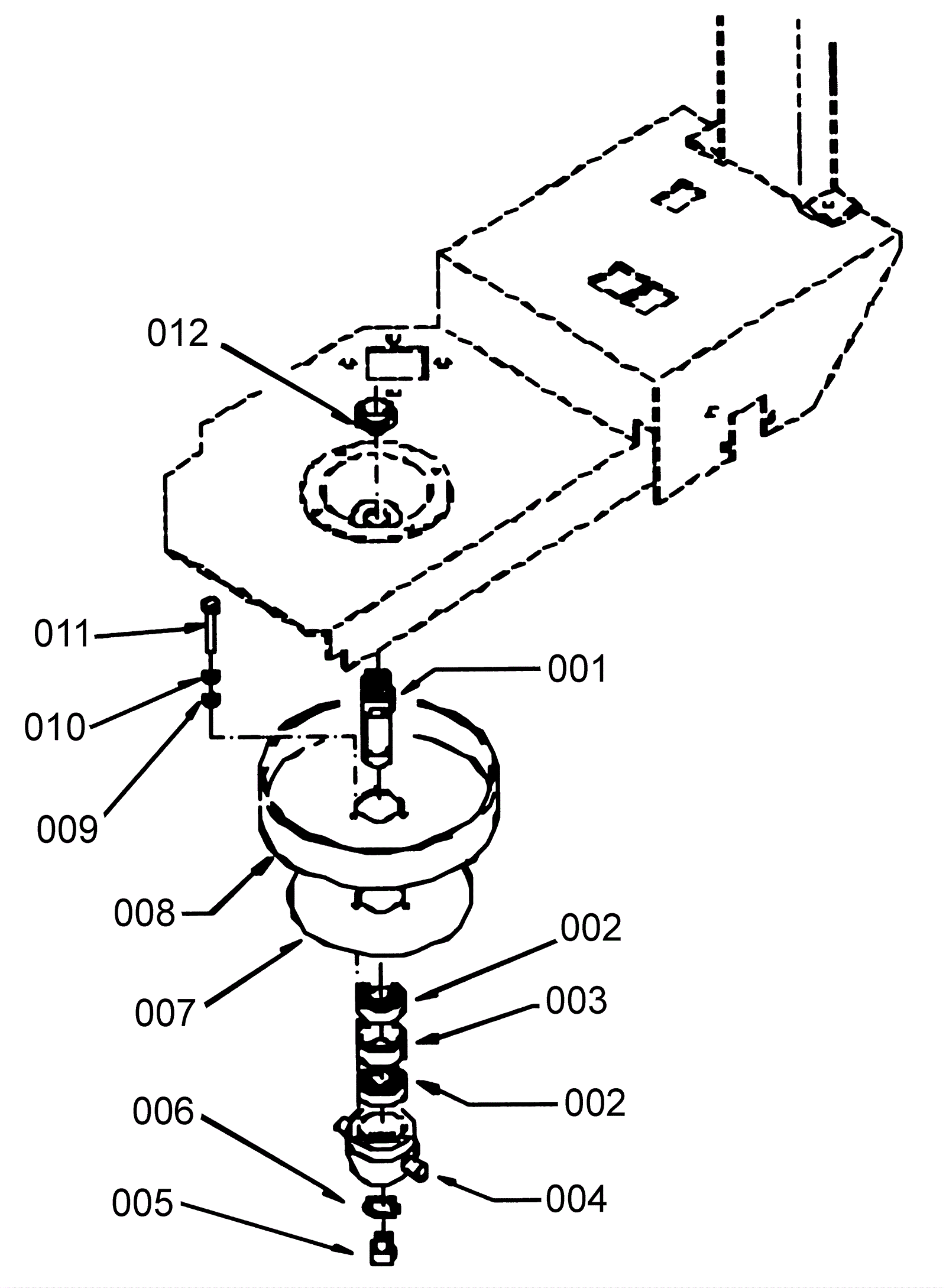 012
011
001
010
009
008
002
007
003
002
006
004
005