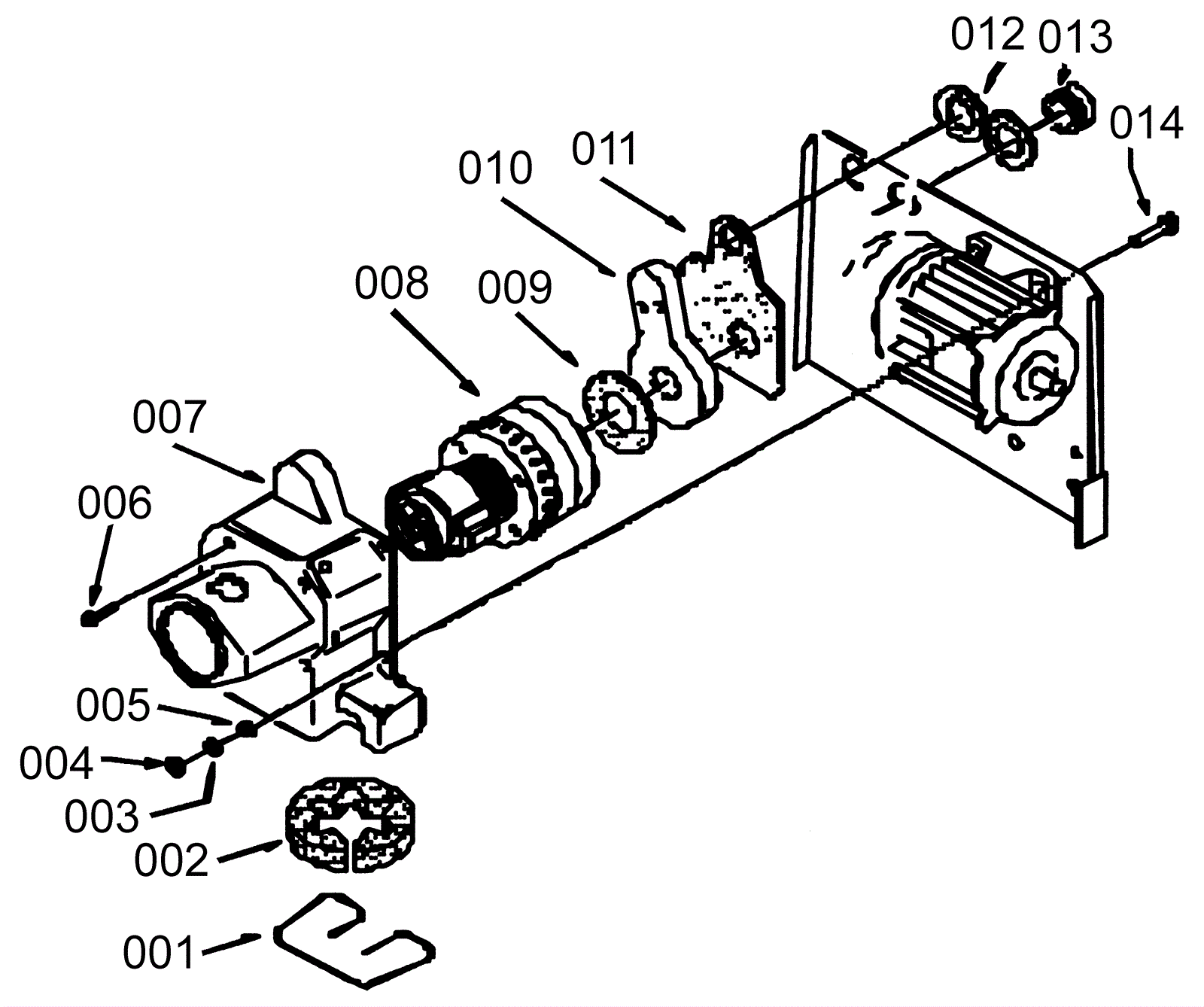 012 013
014
011
010
008
009
007
006
005
004
003
002
001