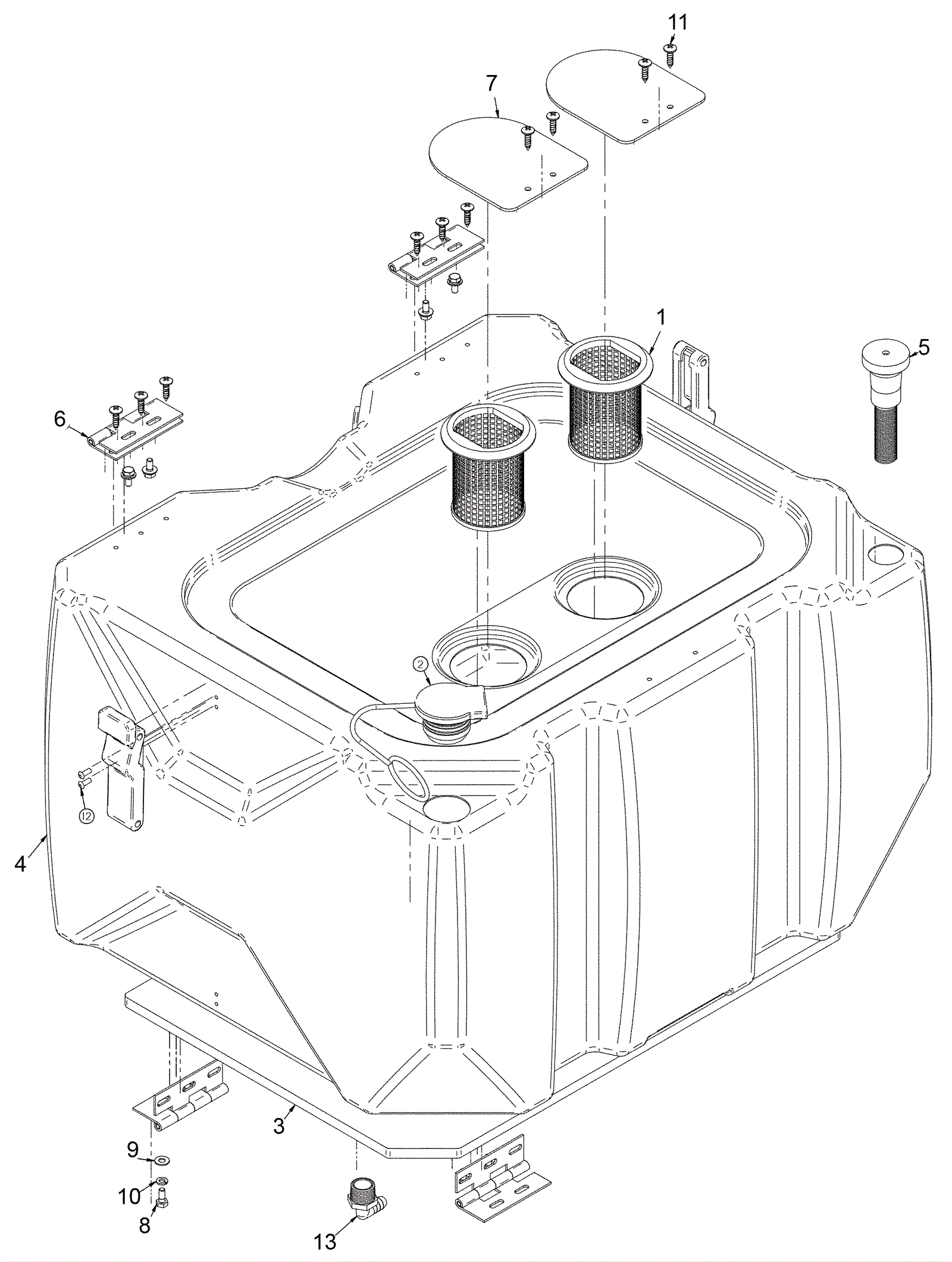 11
7
1
5
6
2
12
4
3
9
10
8
13