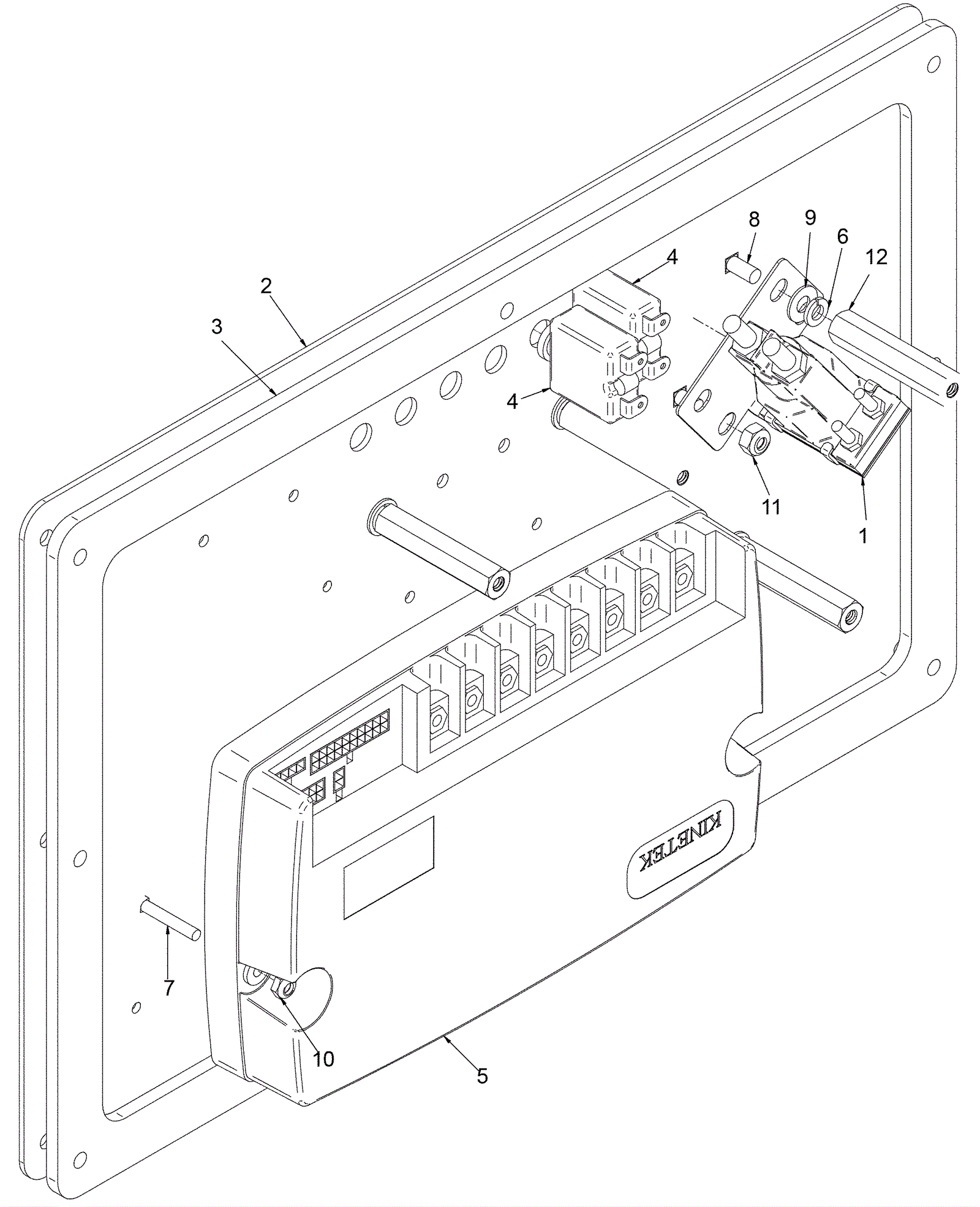 8
9
6
12
4
2
3
4
11
1
KINETEK
7
10
5