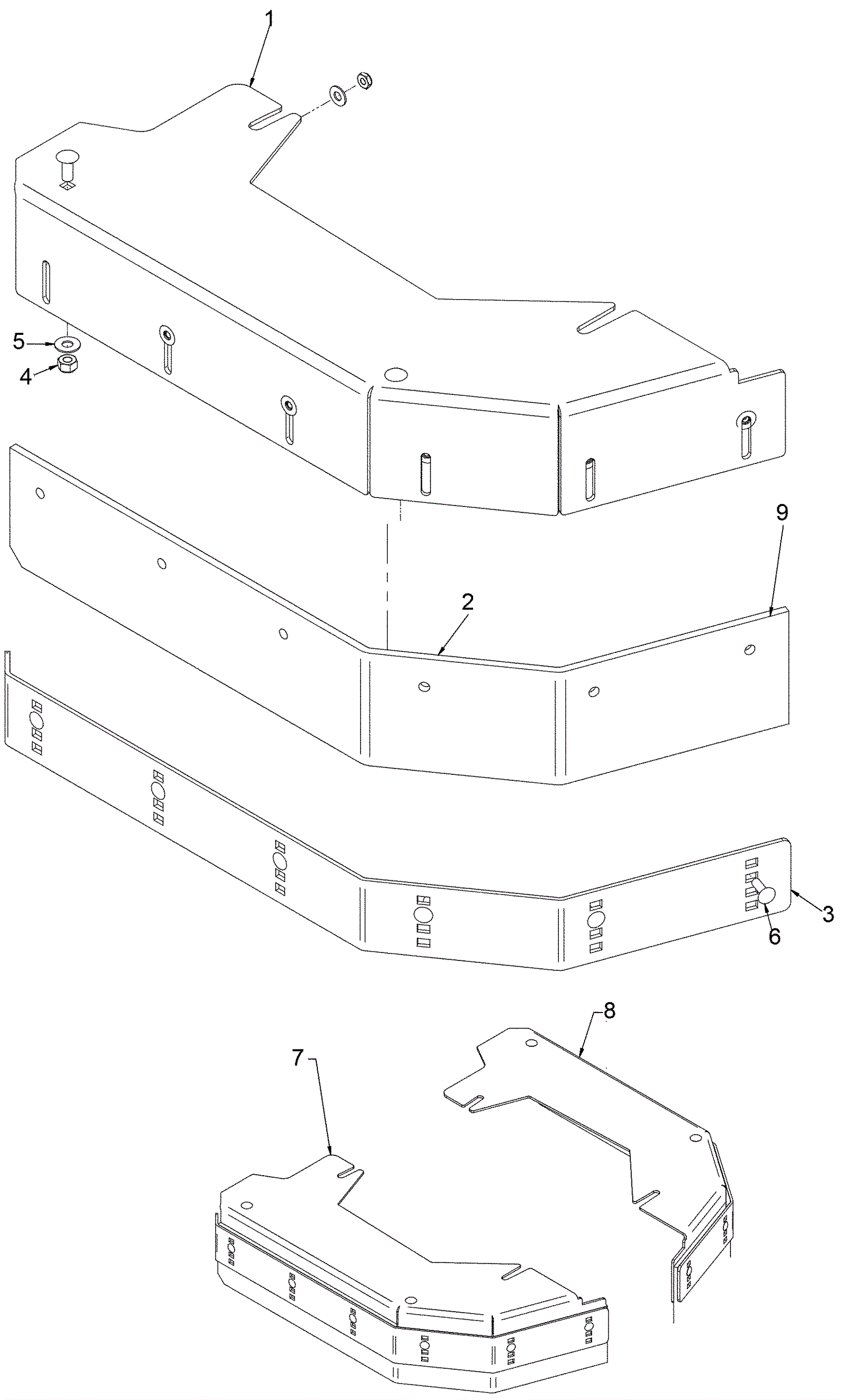 1
5
4
9
2
3
6
8
7