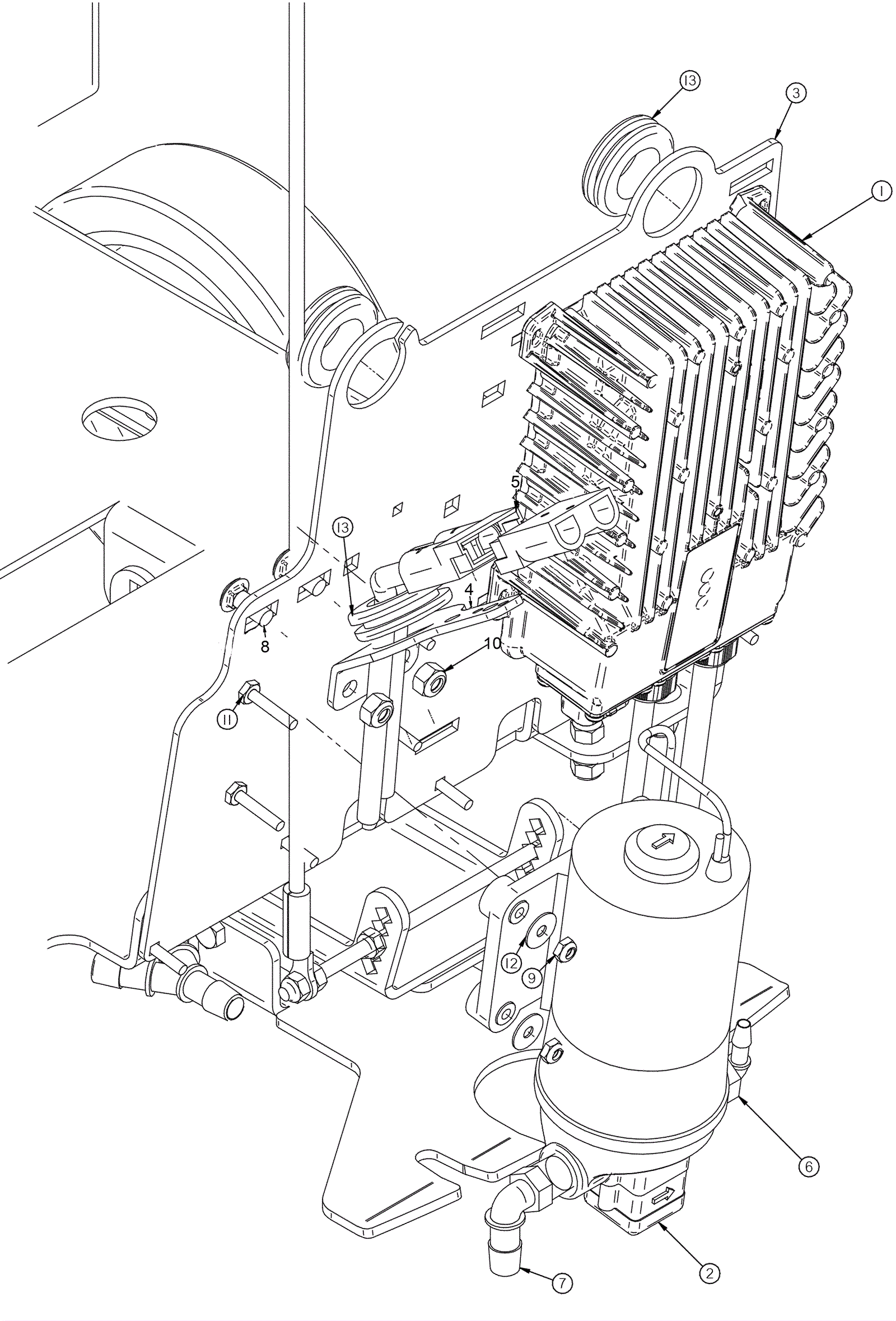 13
3
1
5
13
4
8
10
11
12
9
6
2
7