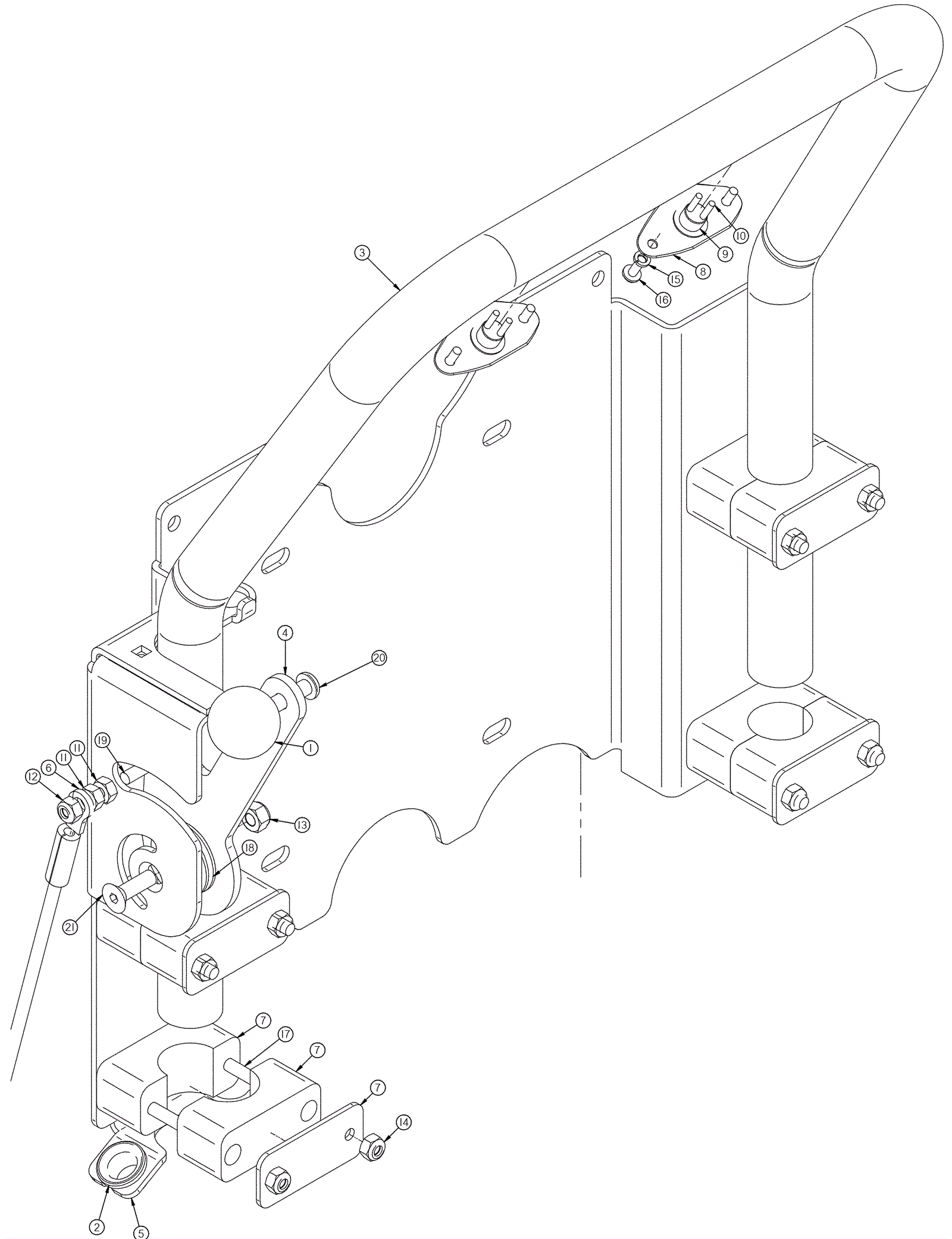 3
10
9
8
15
16
4
20
1
19
11
11
6
12
13
18
21
7
17
7
7
14
2
5