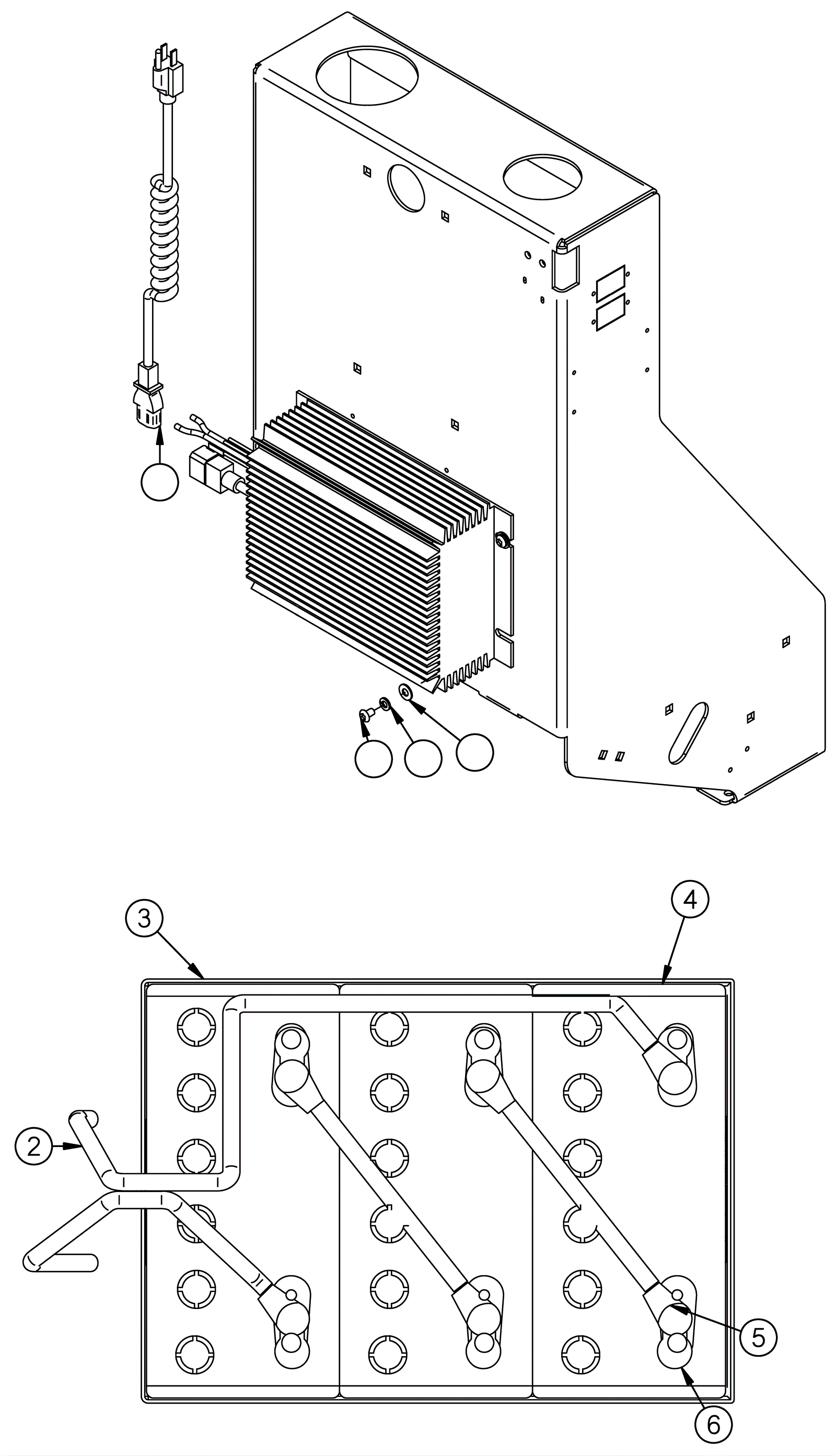 3
4
2
5
6