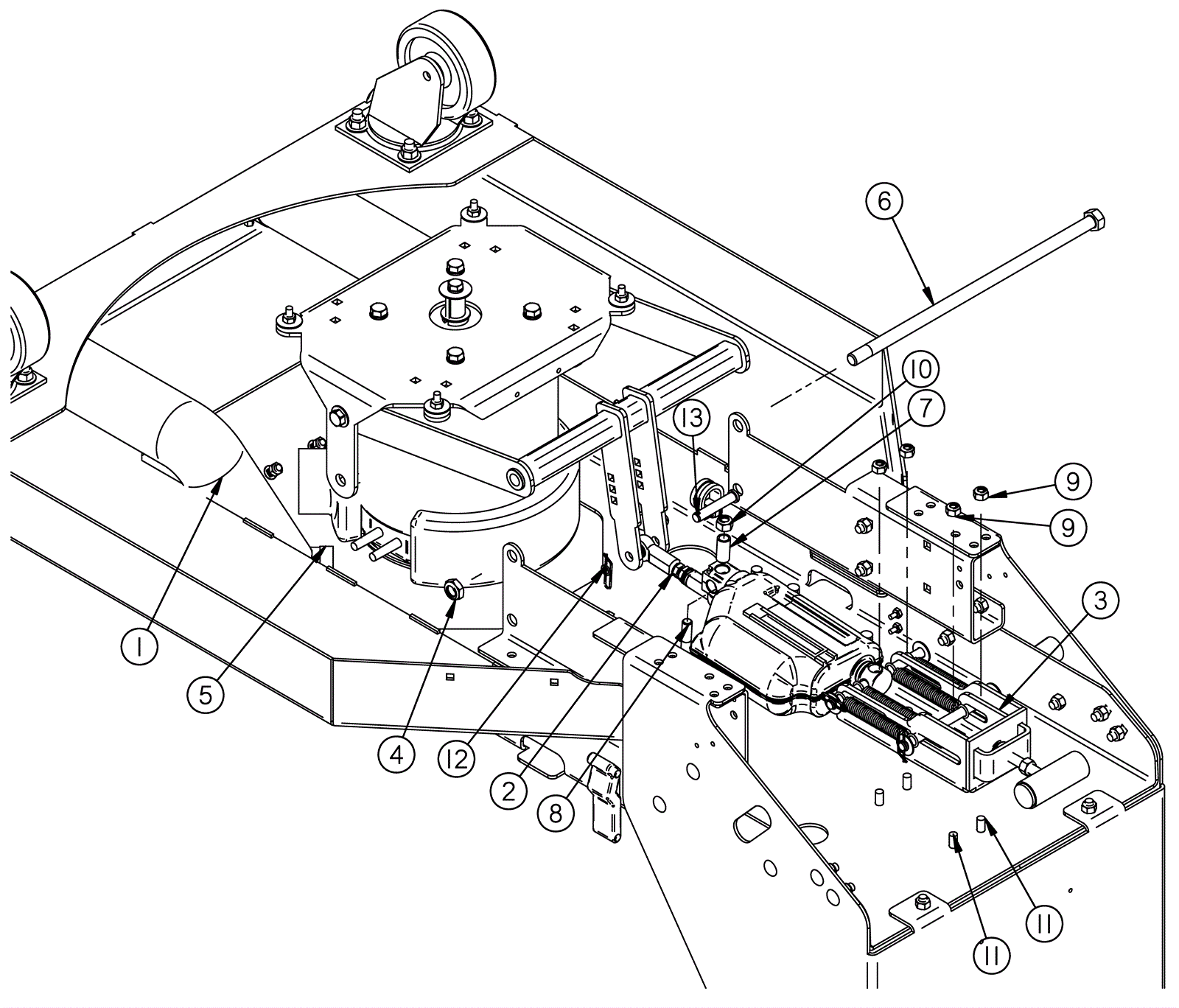 6
10
7
13
9
9
3
1
5
4
12
2
8
11
11