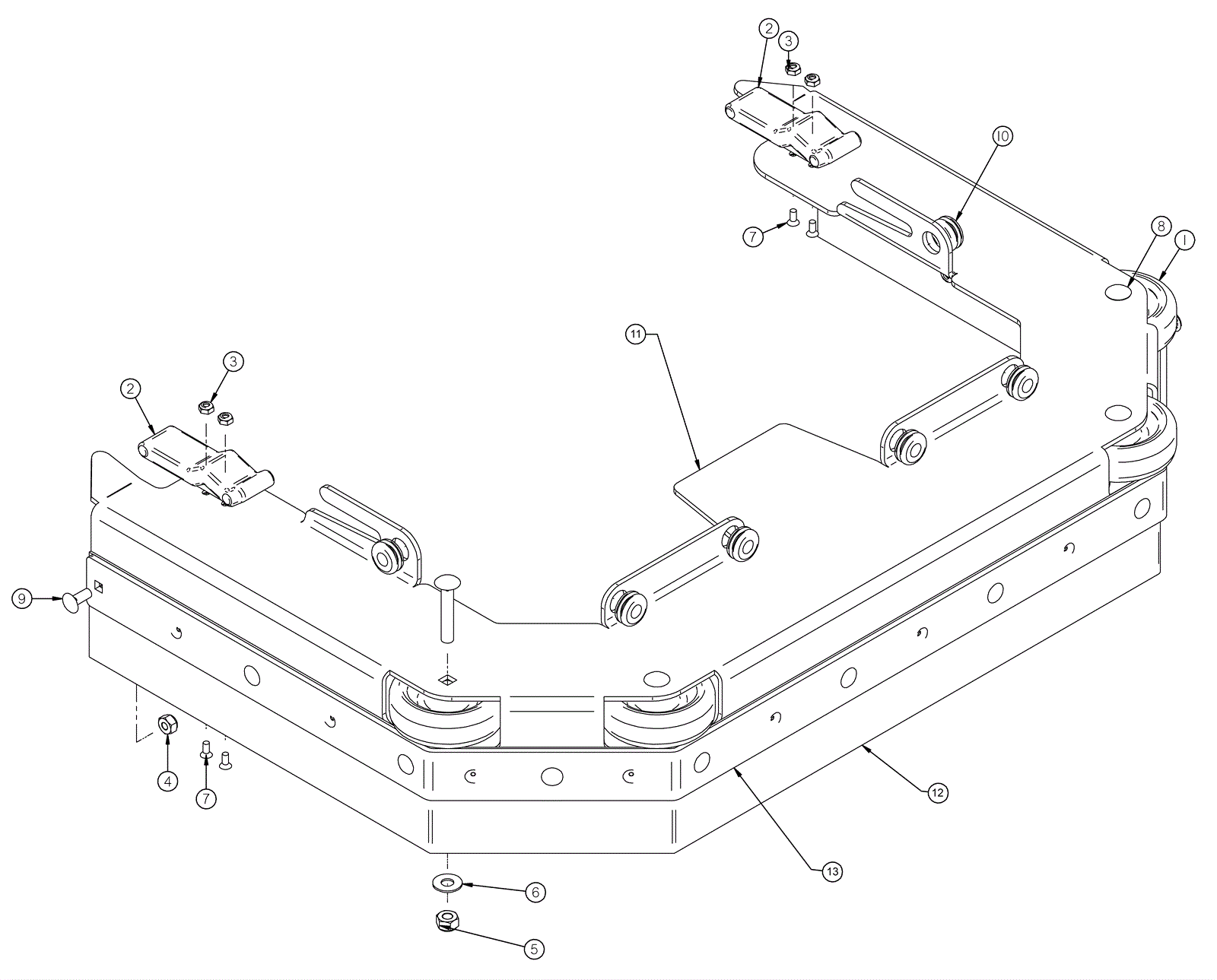 2
3
10
7
8
1
11
3
2
9
4
7
12
13
6
5