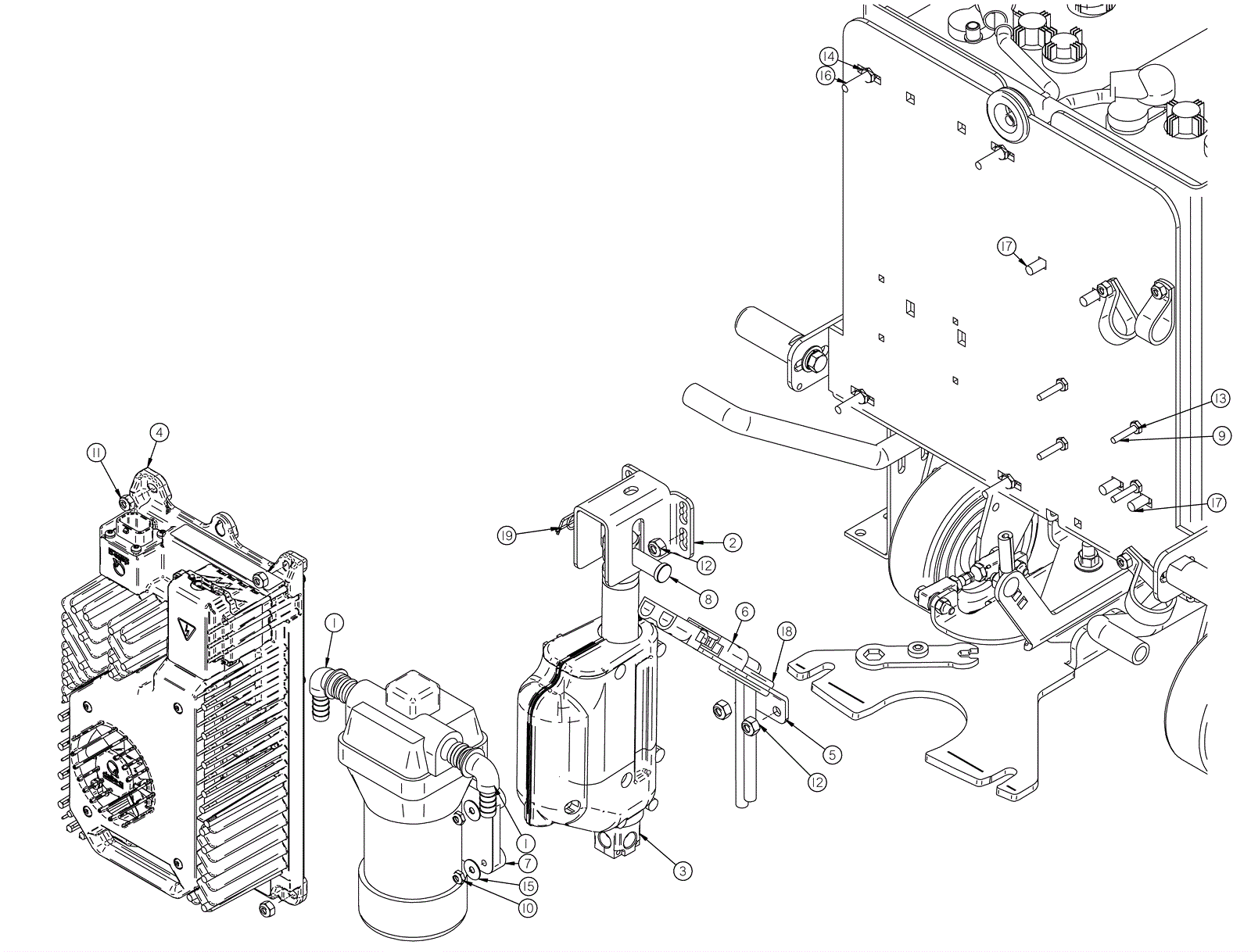 14
16
17
13
9
17
4
11
19
2
12
8
6
18
1
5
12
1
7
15
10
3