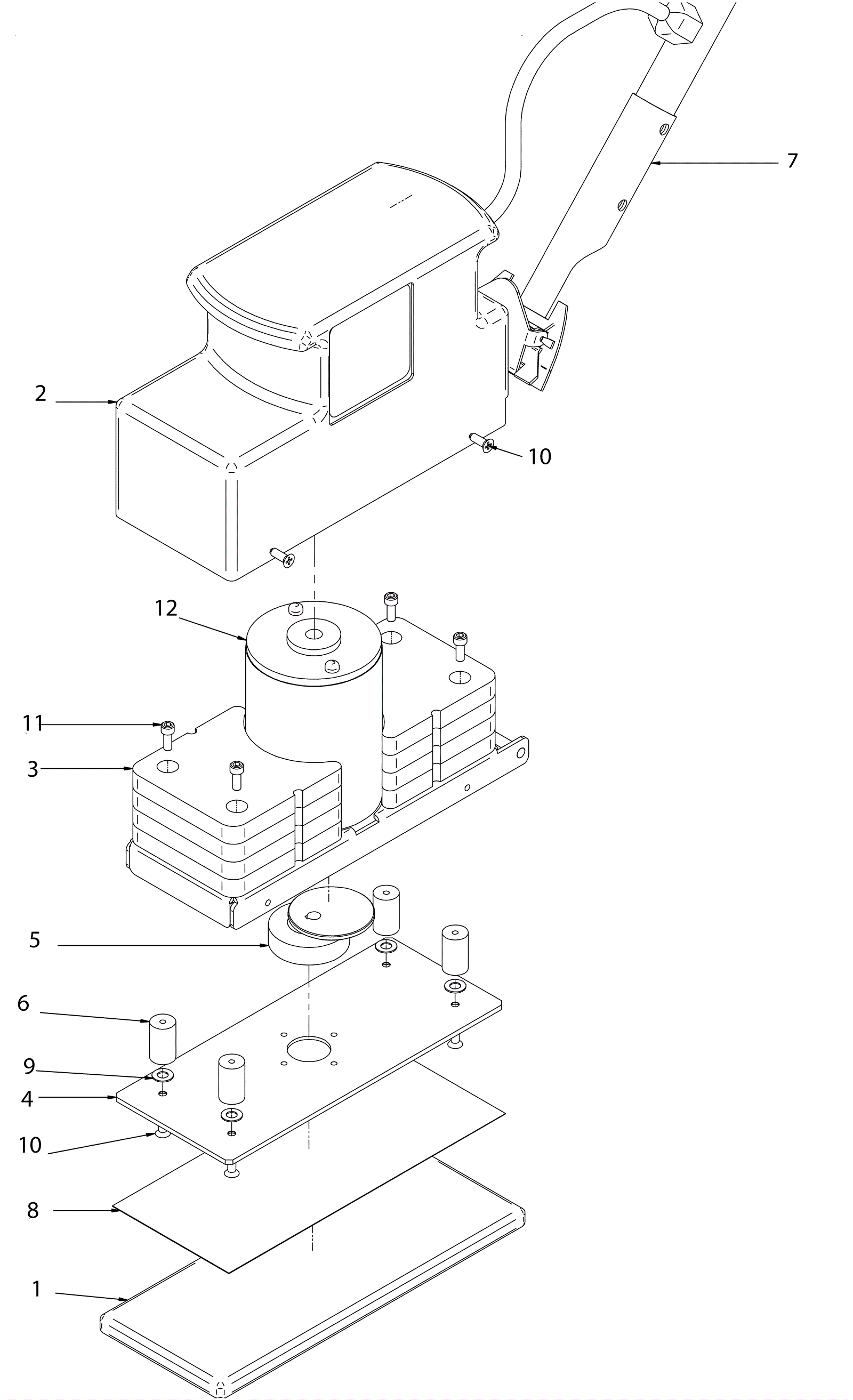 7
2
10
12
11
3
5
6
9
4
10
8
1