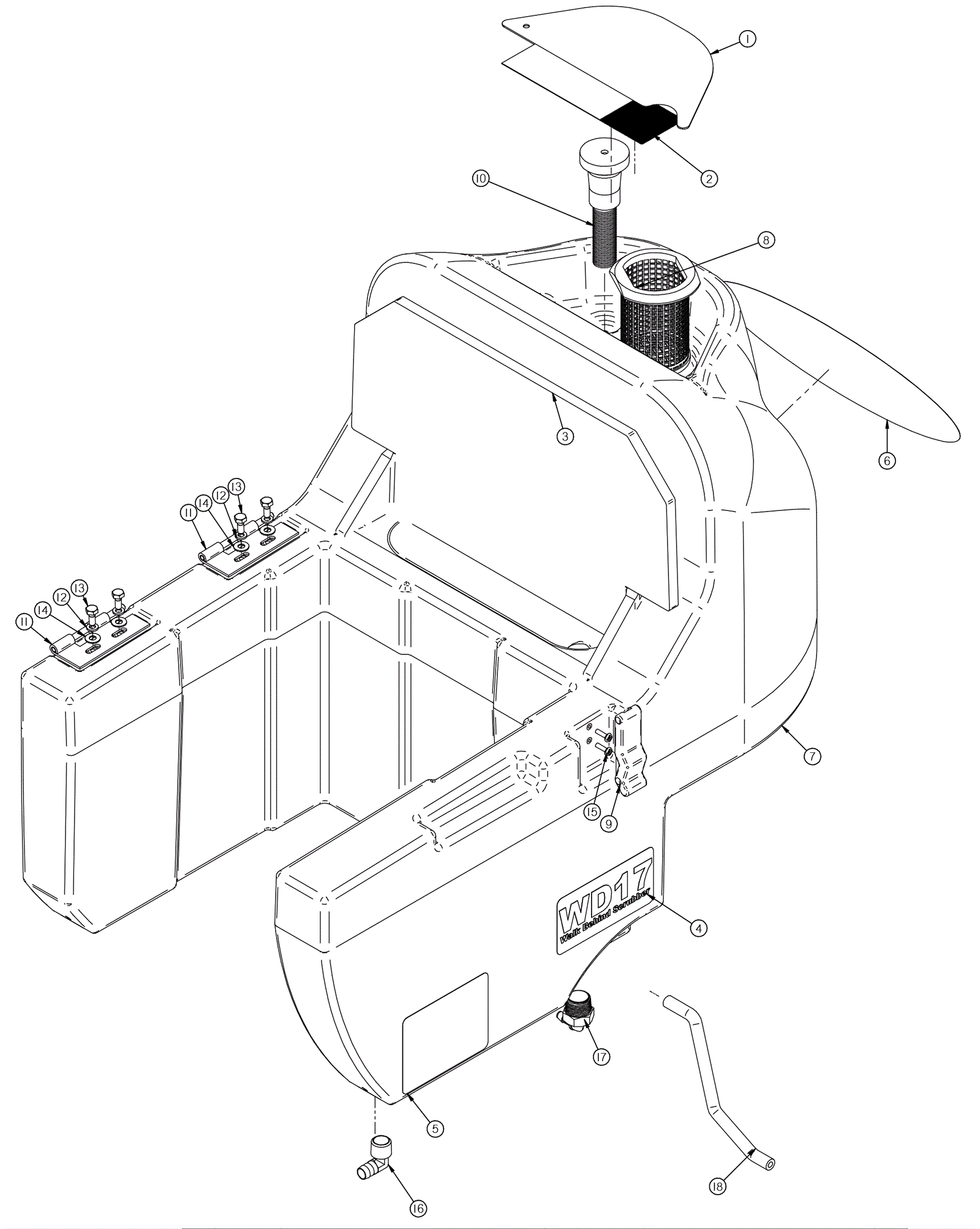 1
2
10
8
3
6
13
12
14
11
13
12
14
11
7
15
9
WD17
Walk Behind Scrubber
4
17
5
16
18