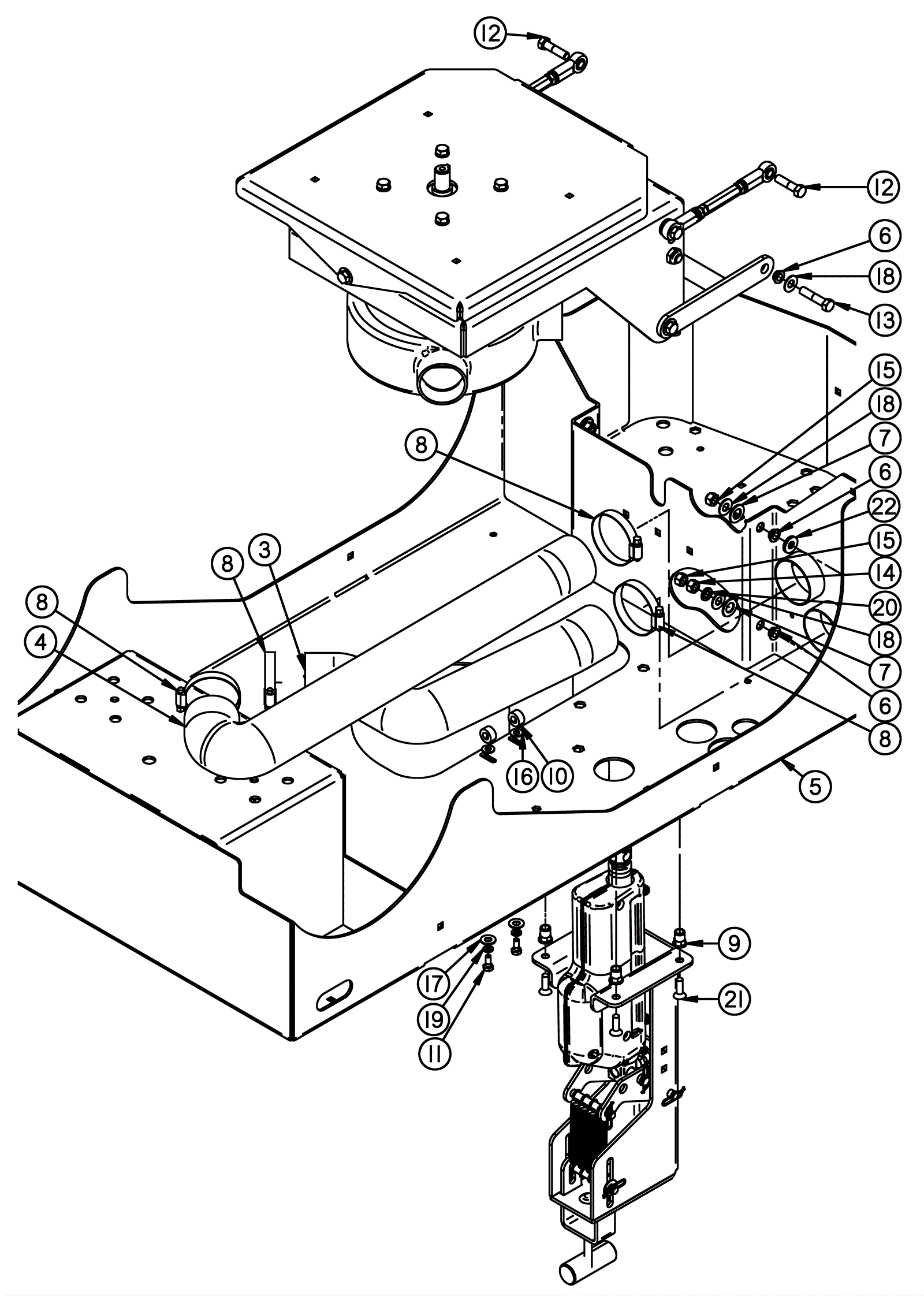 12
12
6
18
13
15
18
7
6
22
15
14
20
18
7
6
8
8
8
3
8
4
16
10
5
9
21
17
19
11