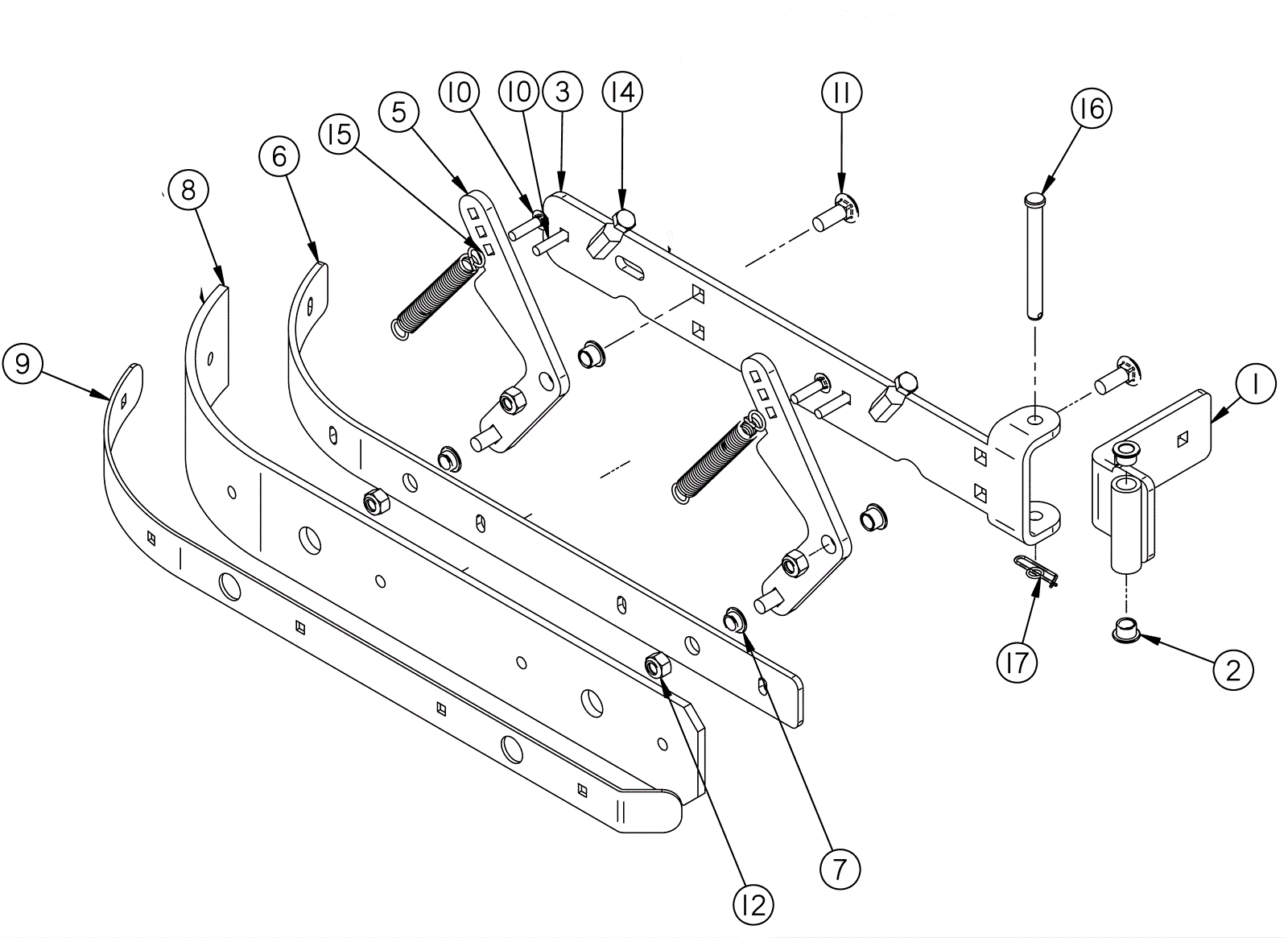 10
10
3
14
11
16
5
15
6
8
9
1
17
2
7
12