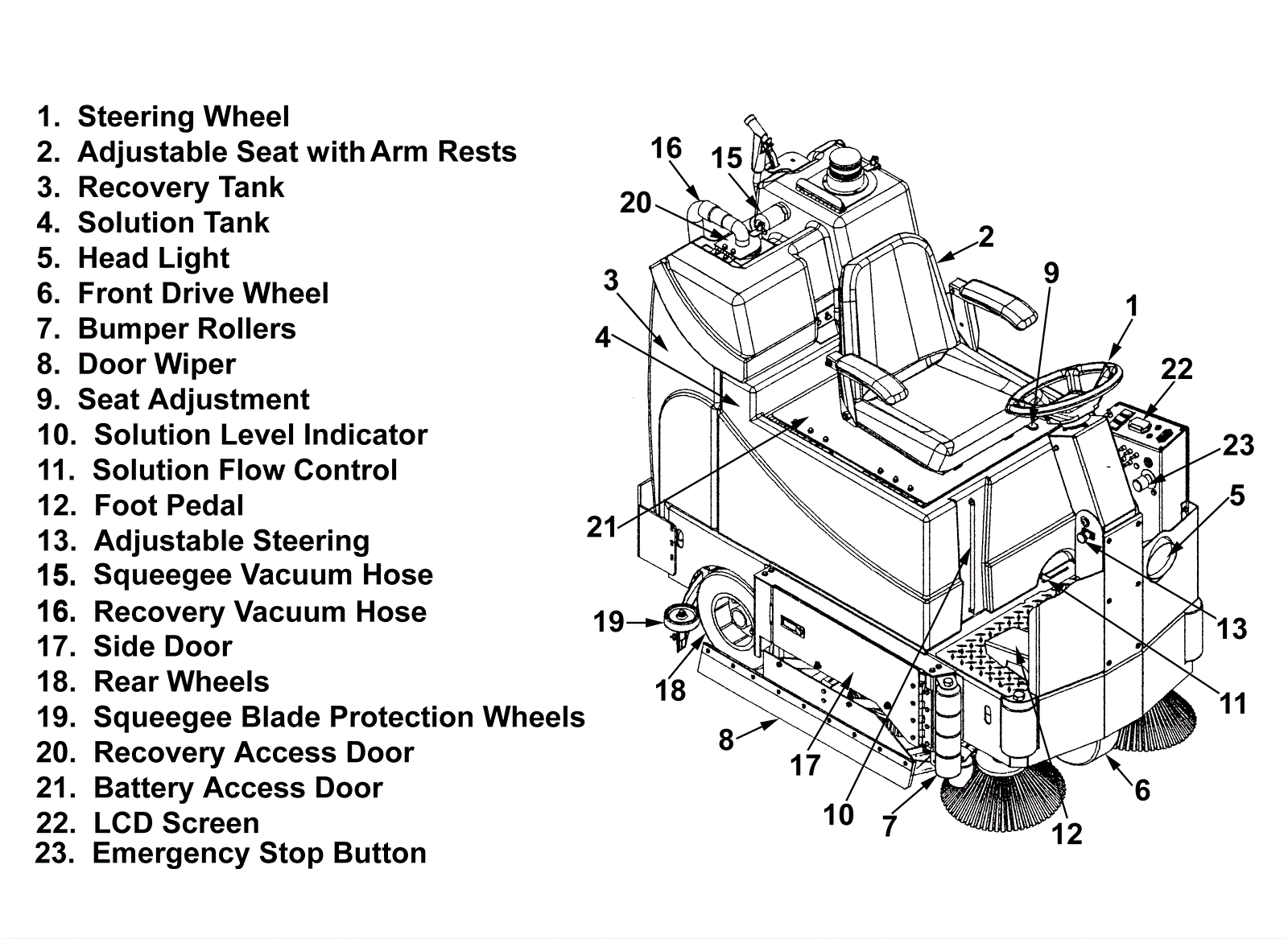 1. Steering Wheel
2. Adjustable Seat with Arm Rests
3. Recovery Tank
4. Solution Tank
5. Head Light
6. Front Drive Wheel
7. Bumper Rollers
8. Door Wiper
9. Seat Adjustment
10. Solution Level Indicator
11. Solution Flow Control
12. Foot Pedal
13. Adjustable Steering
15. Squeegee Vacuum Hose
16. Recovery Vacuum Hose
17. Side Door
18. Rear Wheels
19. Squeegee Blade Protection Wheels
20. Recovery Access Door
21. Battery Access Door
22. LCD Screen
23. Emergency Stop Button

16
15
20
2
3
9
1
4
22
23
5
21
13
19
18
11
8
17
10
7
12
6