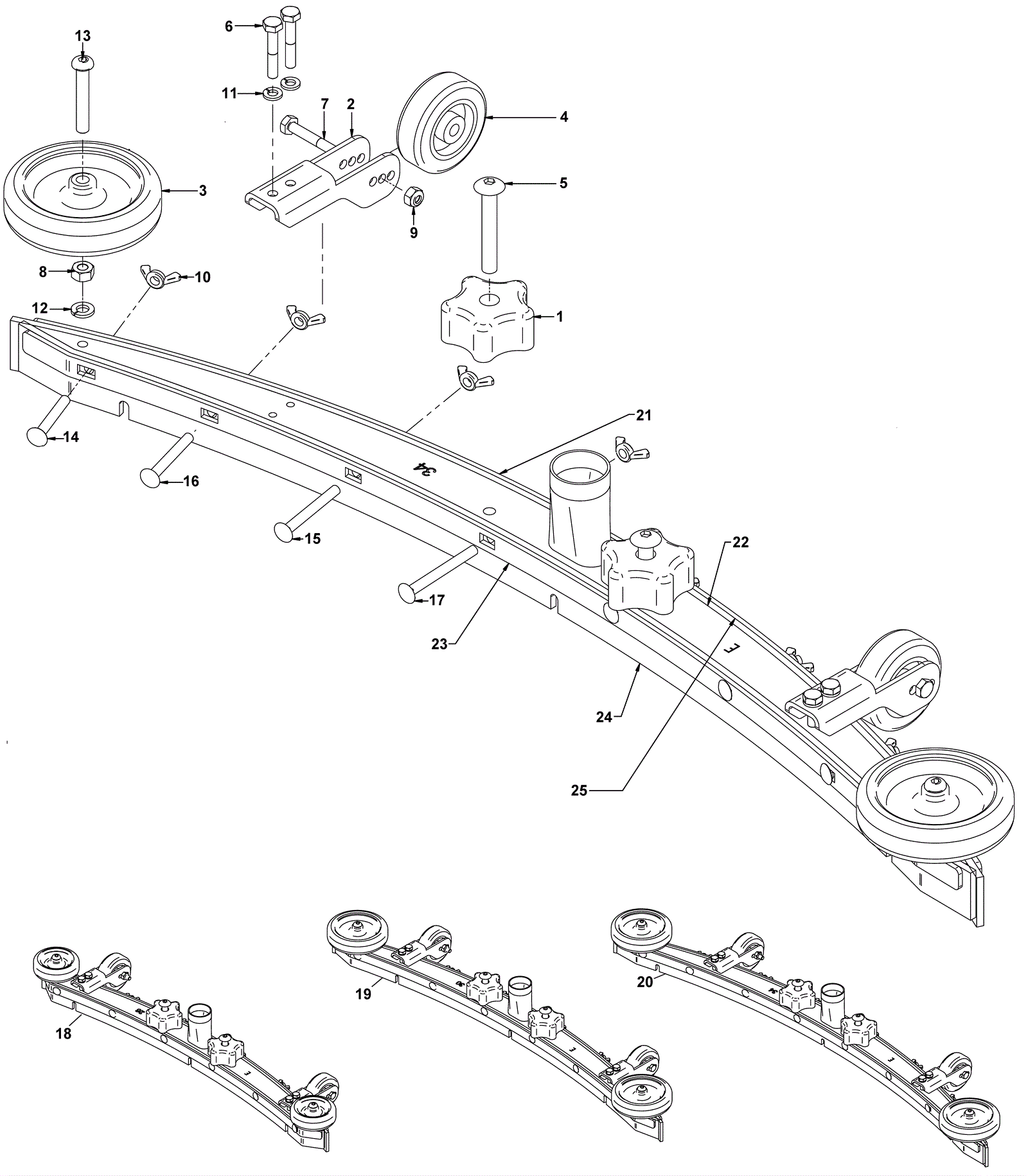 13
6
11
7
2
4
3
5
9
8
10
12
1
14
16
21
34
15
22
17
23
F
24
25
18
19
20