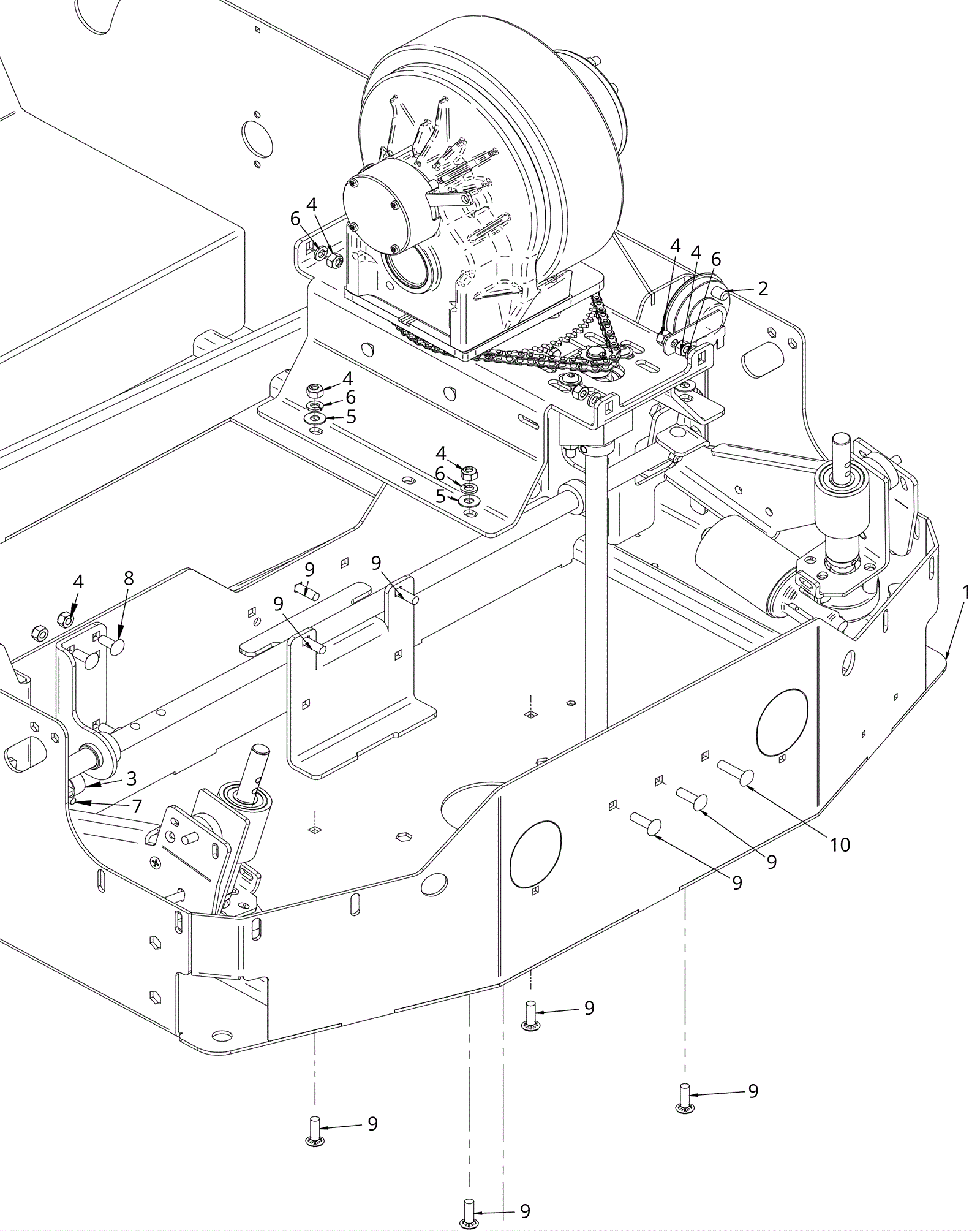 6
4
4
4
6
2
4
6
5
4
6
5
4
8
9
9
9
1
3
7
10
9
9
9
9
9
9