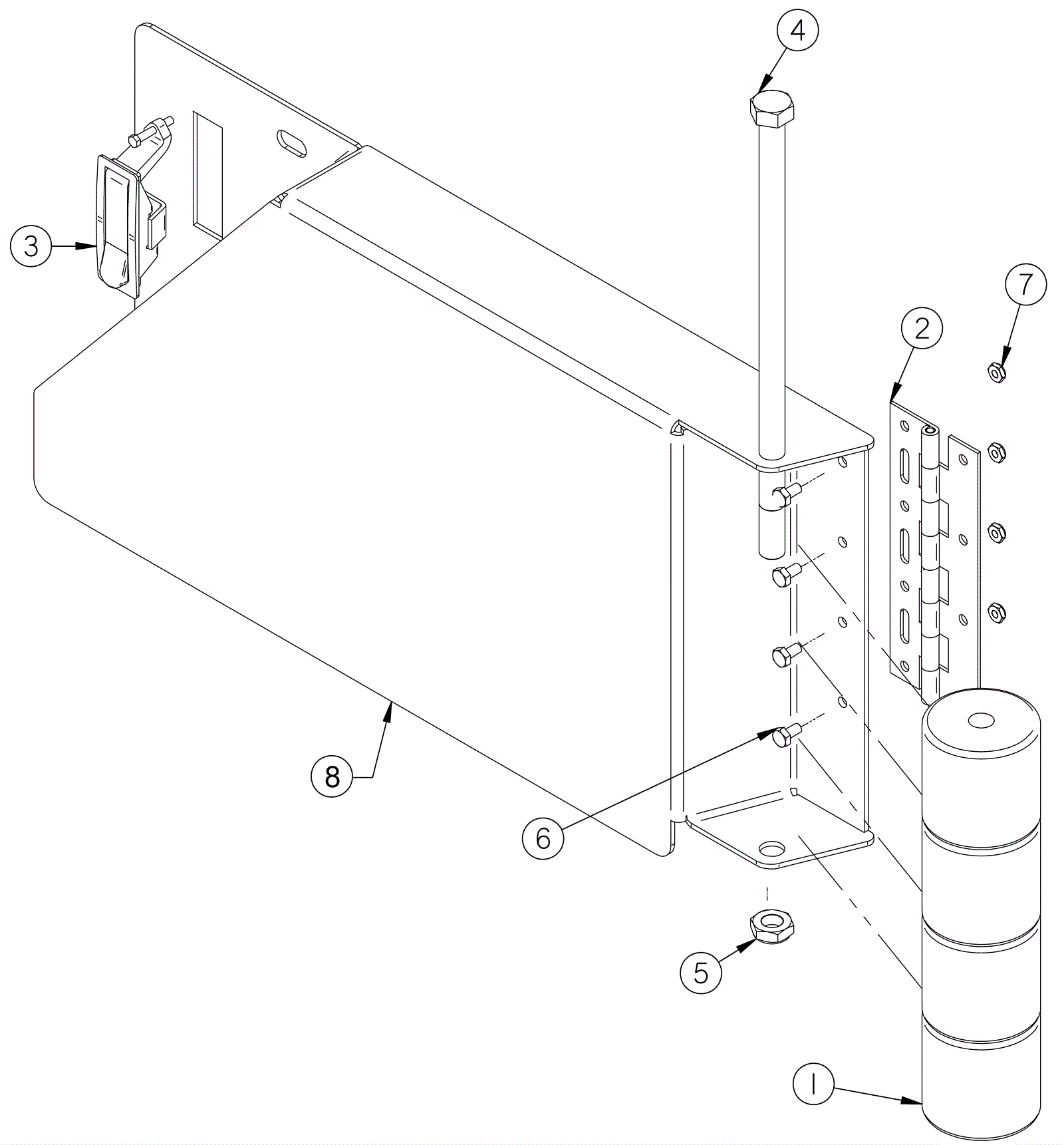 4

3

7

2

8

6

5

1