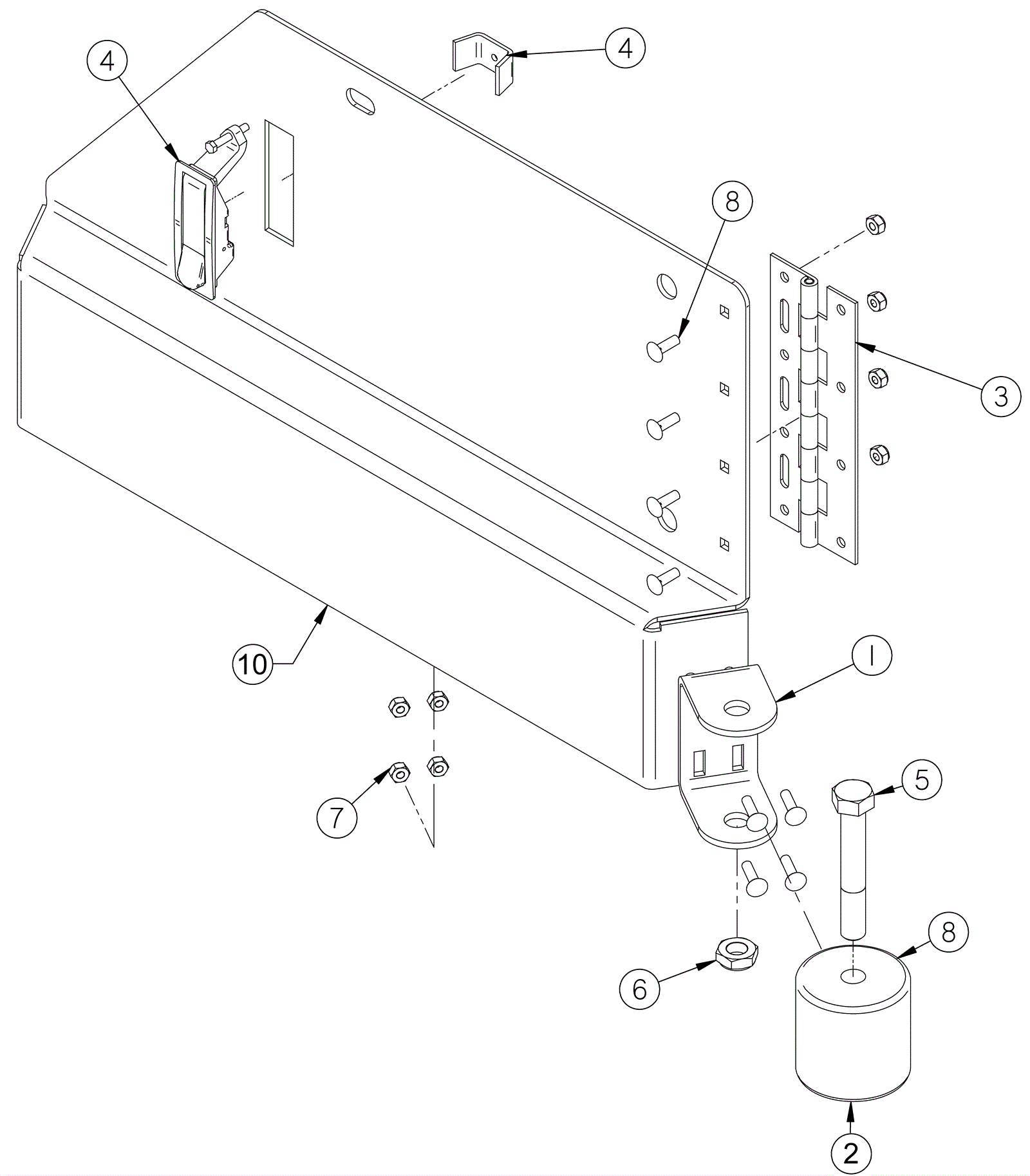 4
4
8
3
10
1
7
5
6
8
2