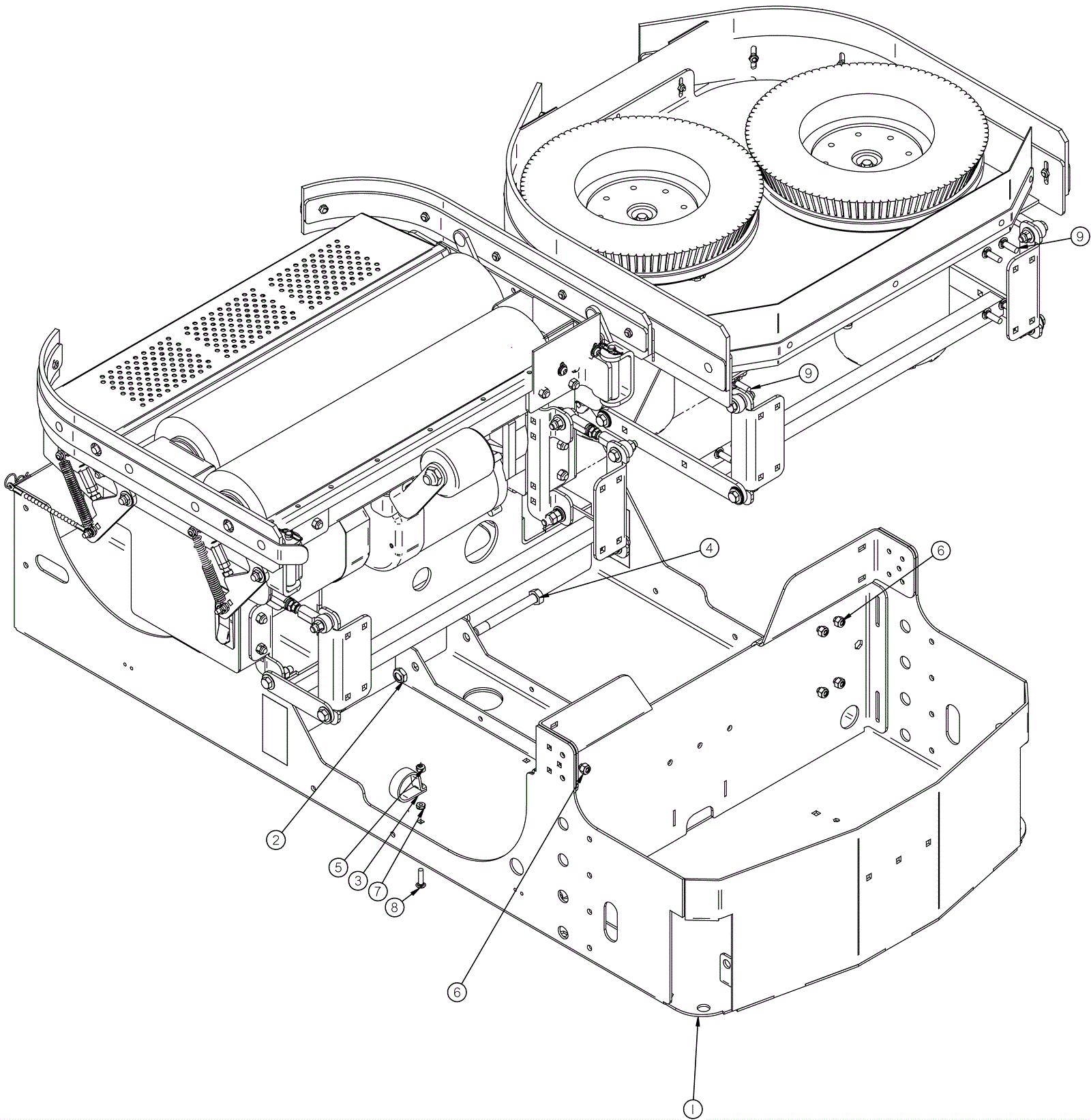 9
9
4
6
2
5
3
7
8
6
1