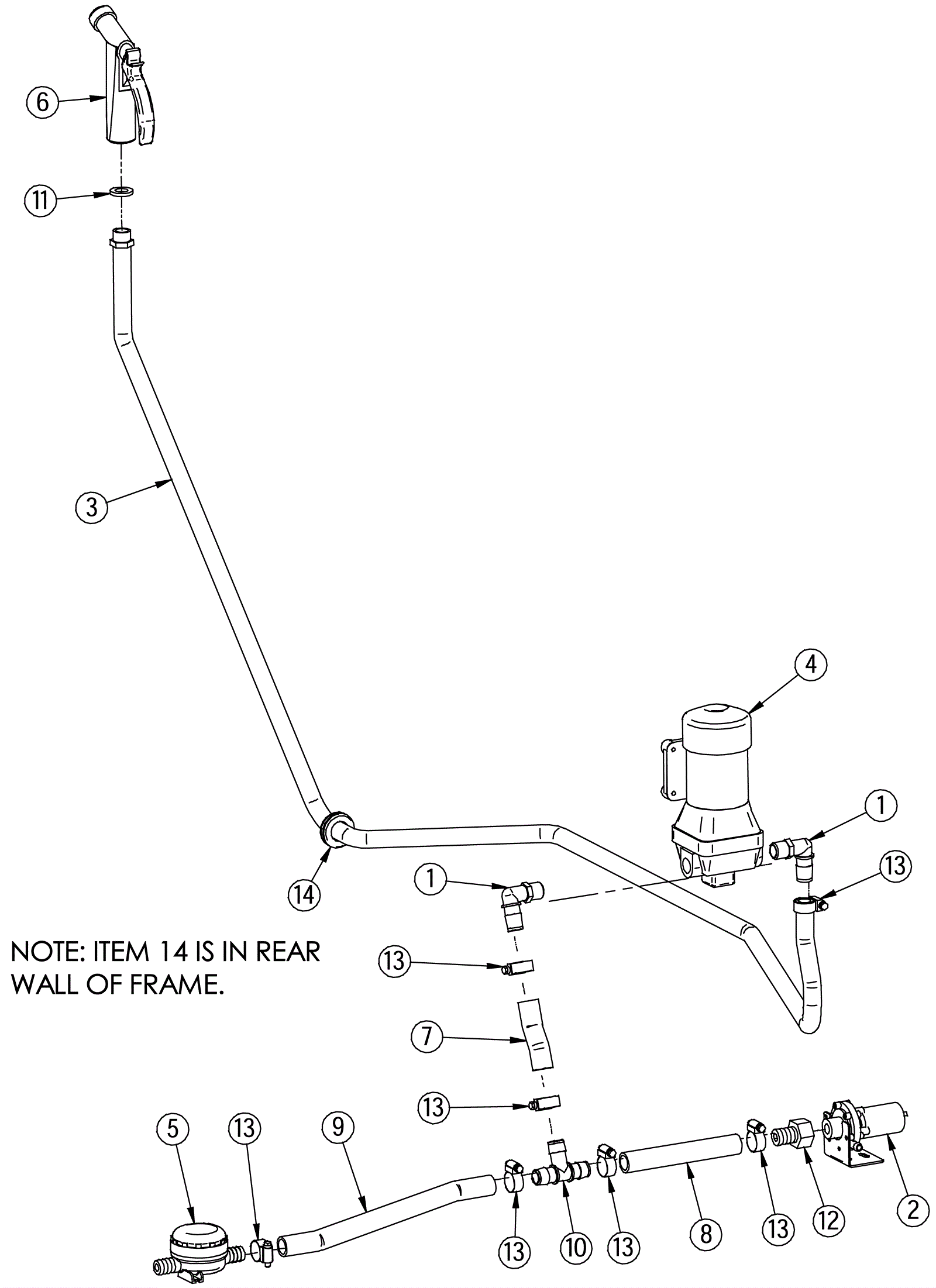 6

11

3

4

1

13

14

1

NOTE: ITEM 14 IS IN REAR WALL OF FRAME.

13

7

13

5

13

9

13

10

13

8

13

12

2