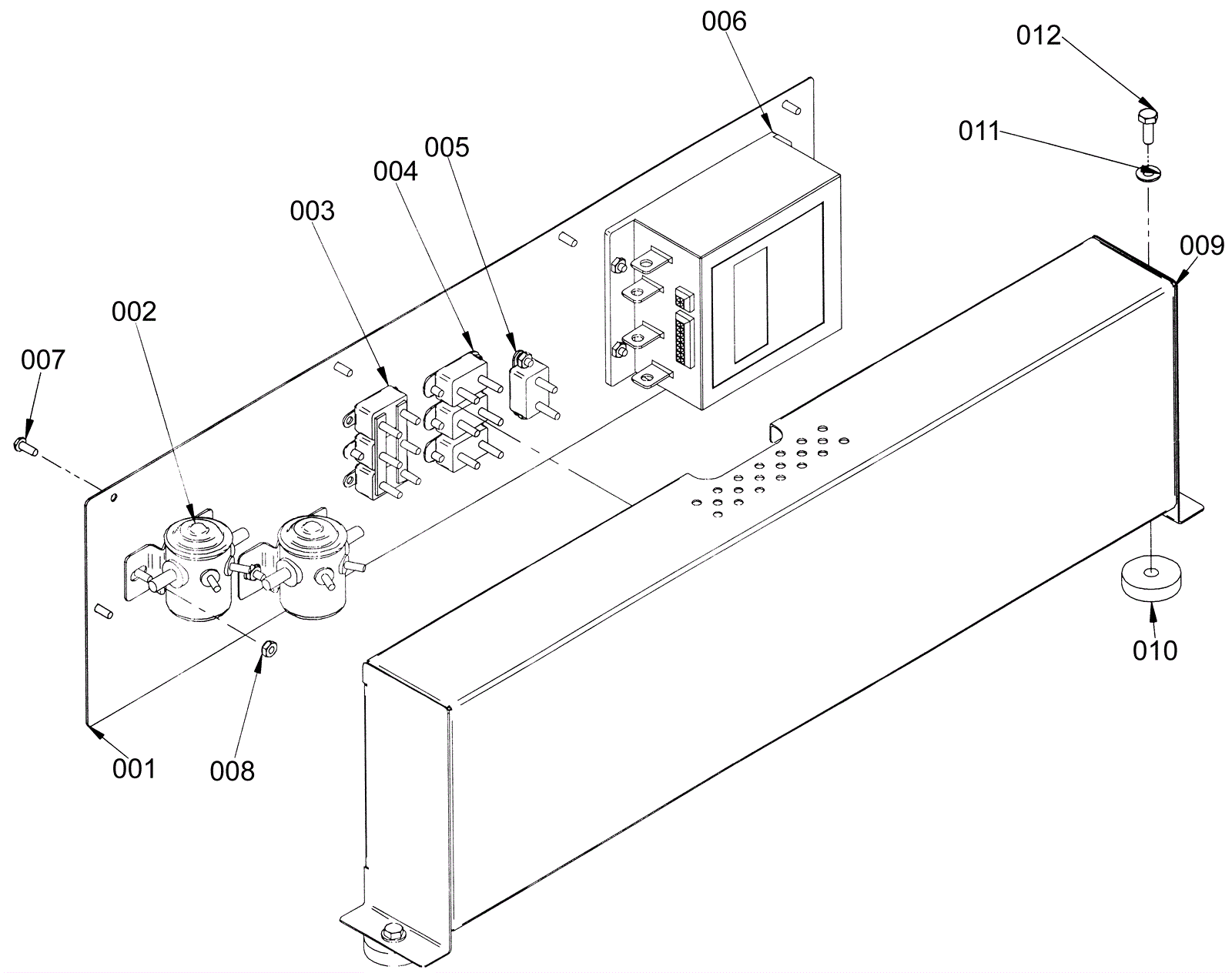 006
012
011
005
004
003
009
002
007
010
001
008