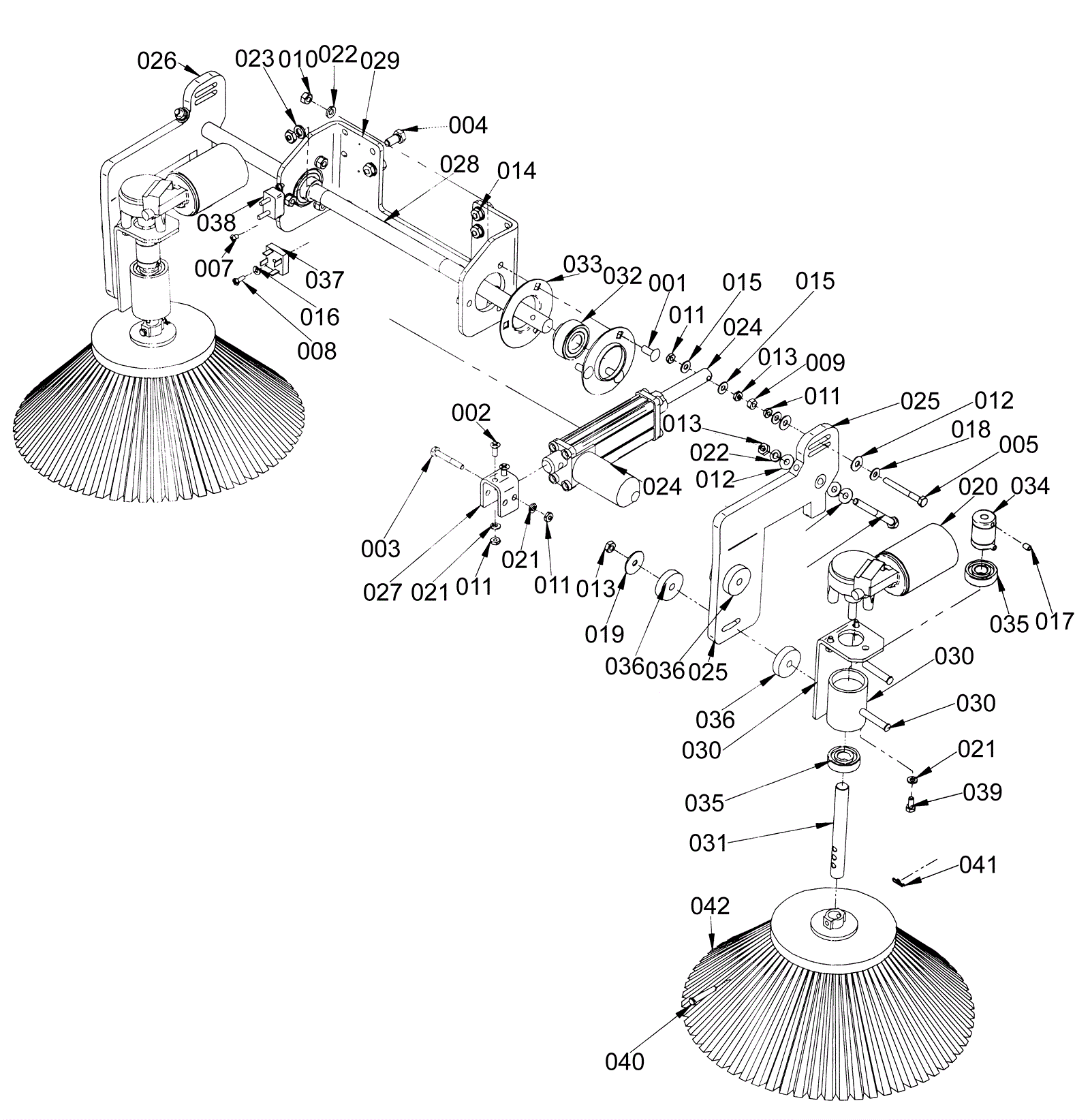 026
023
010
022
029
004
028
014
038
007
037
016
008
033
032
001
015
015
011
024
013
009
011
025
012
018
005
002
013
022
012
024
020
034
003
027
021
011
021
011
013
019
036
036
025
035
017
030
036
030
030
021
035
039
031
041
042
040