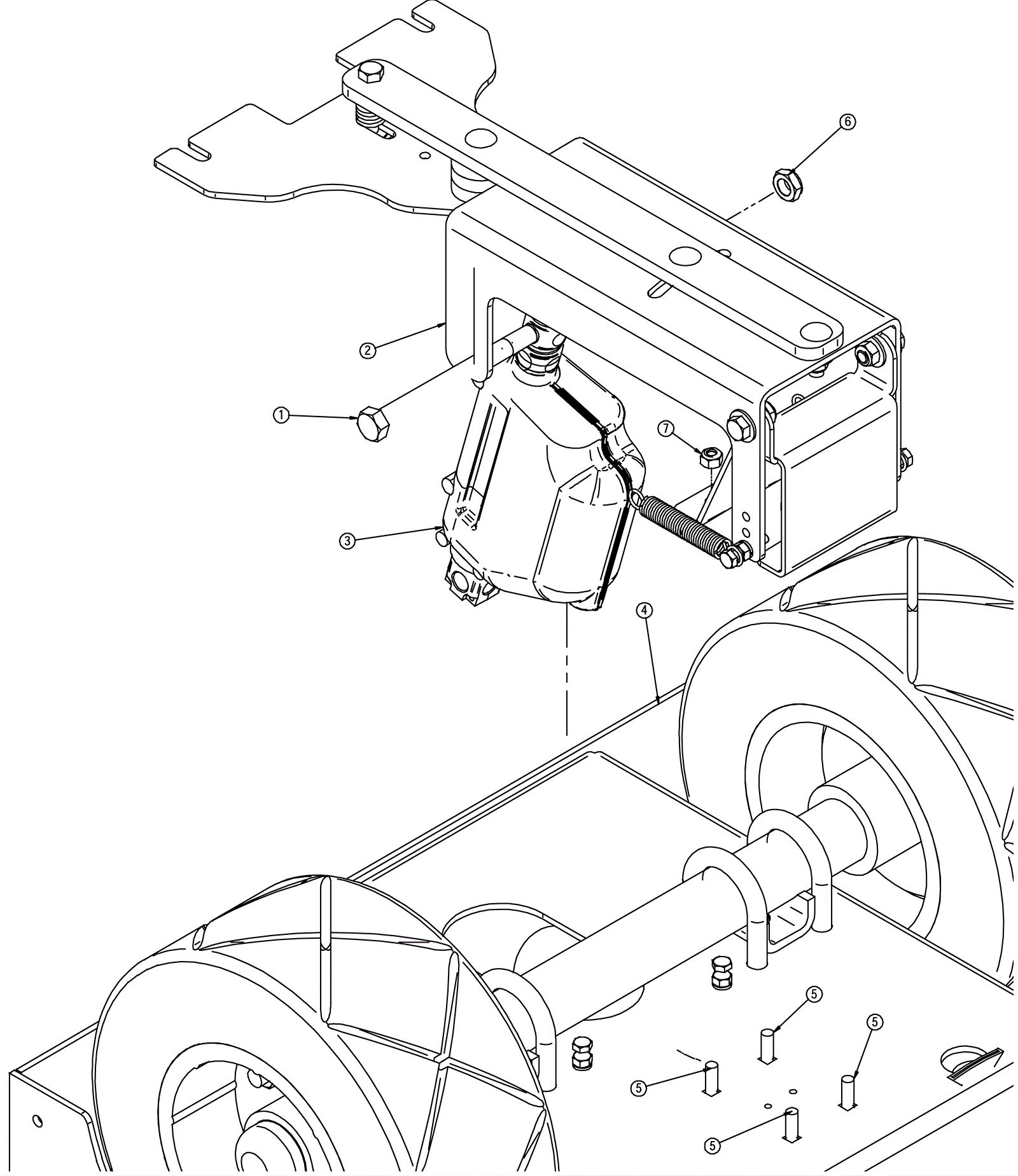 6
2
1
7
3
4
5
5
5
5