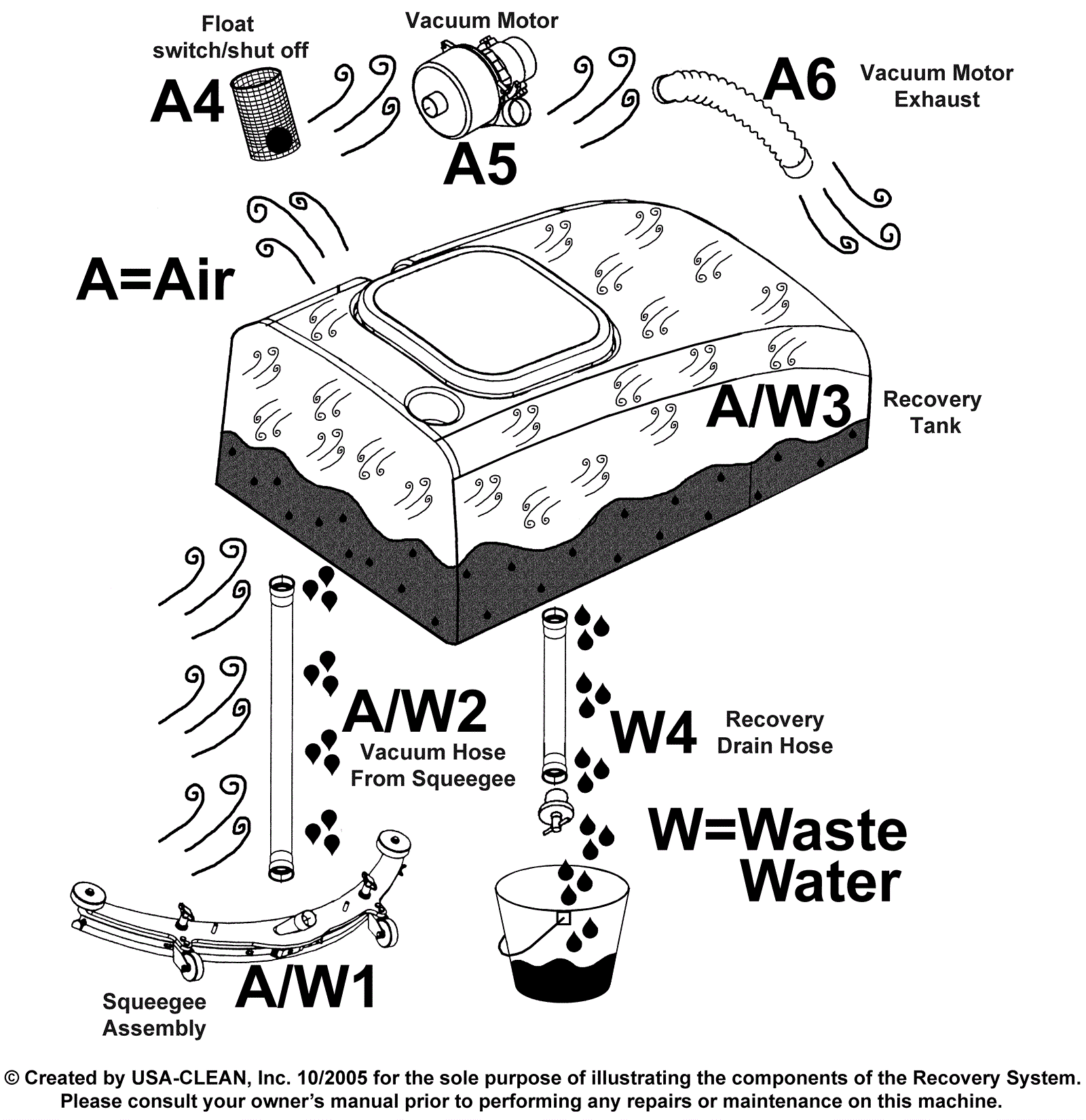 Float switch/shut off

A4

Vacuum Motor

A5

A6

Vacuum Motor Exhaust

A=Air

A/W3

Recovery Tank

A/W2

Vacuum Hose From Squeegee

W4

Recovery Drain Hose

W=Waste Water

Squeegee Assembly

A/W1

© Created by USA-CLEAN, Inc. 10/2005 for the sole purpose of illustrating the components of the Recovery System. Please consult your owner's manual prior to performing any repairs or maintenance on this machine.