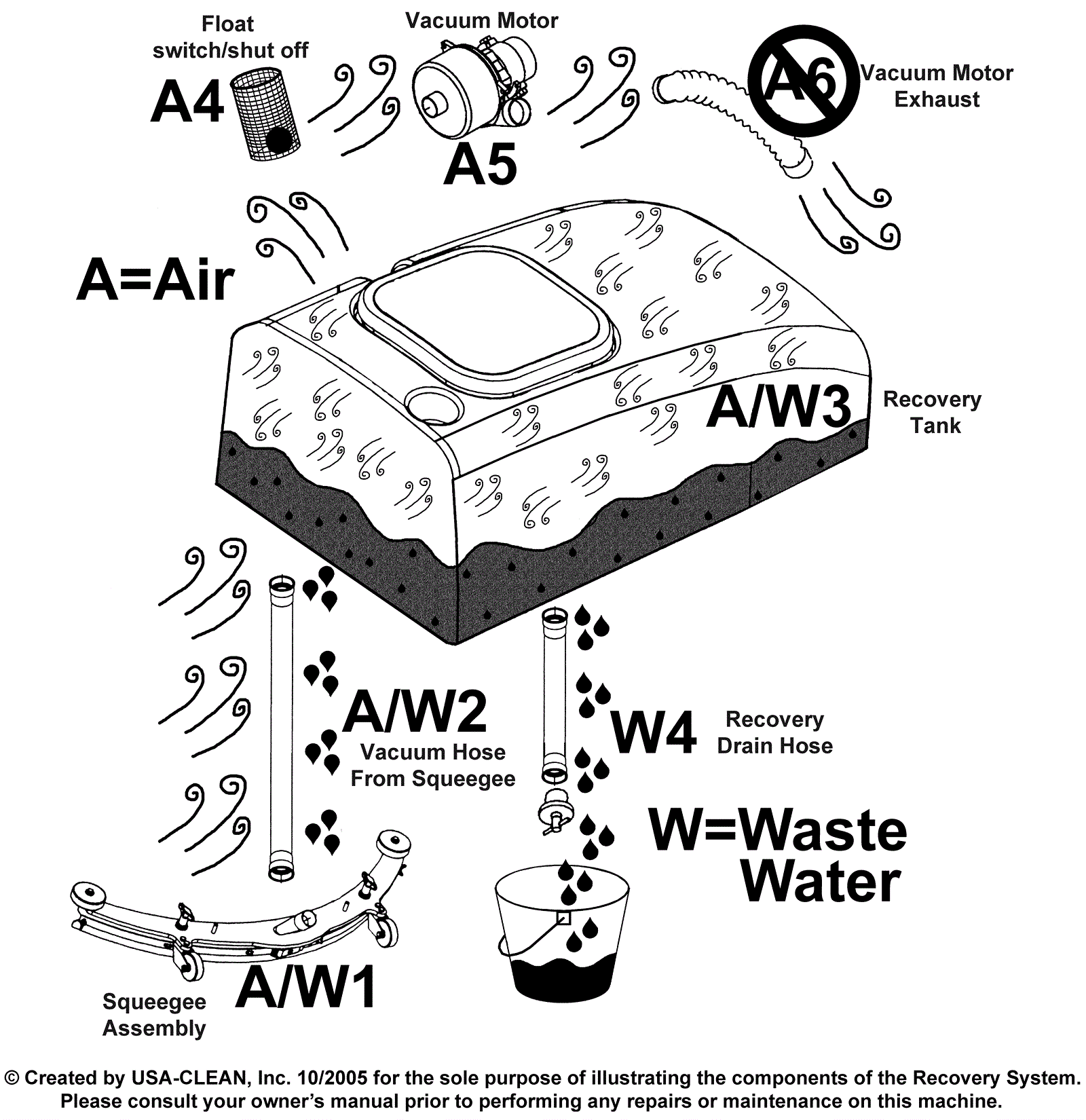 Float switch/shut off

A4

Vacuum Motor

A5

A6

Vacuum Motor Exhaust

A=Air

A/W3

Recovery Tank

A/W2

Vacuum Hose From Squeegee

W4

Recovery Drain Hose

W=Waste Water

A/W1

Squeegee Assembly

© Created by USA-CLEAN, Inc. 10/2005 for the sole purpose of illustrating the components of the Recovery System. Please consult your owner's manual prior to performing any repairs or maintenance on this machine.