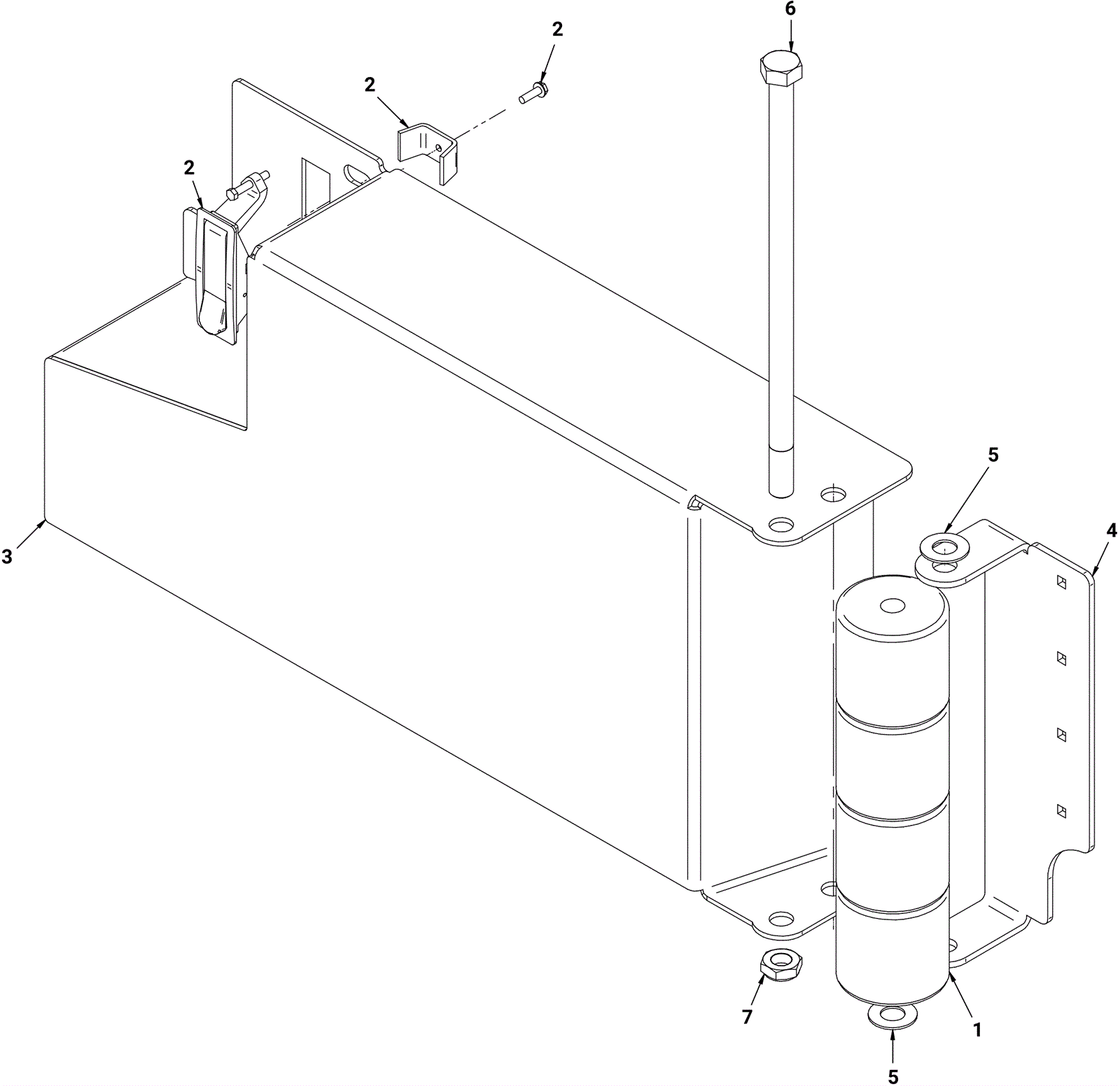 6
2
2
2
5
4
3
7
1
5