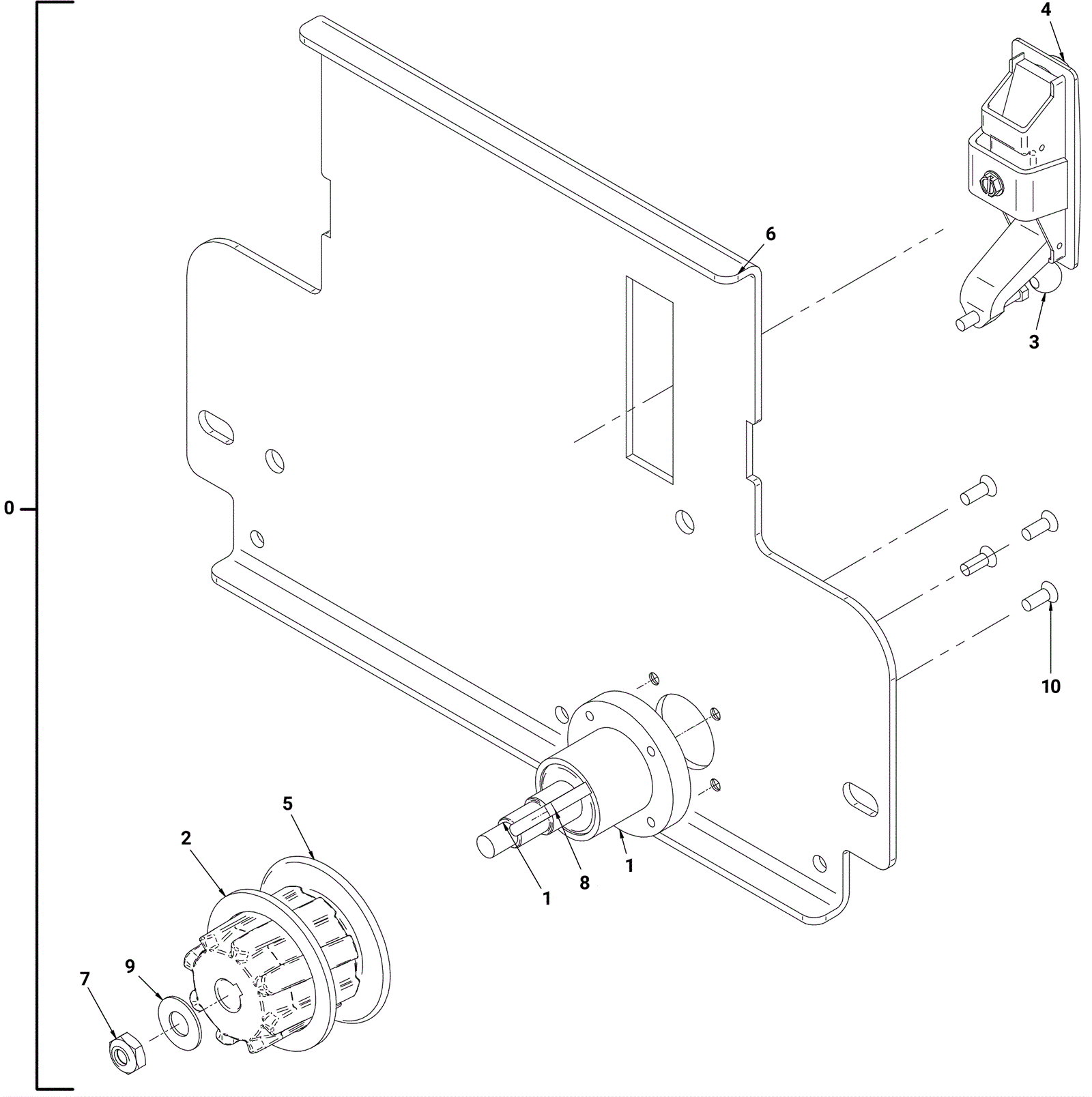 4
6
3
0
10
5
2
1
8
1
9
7